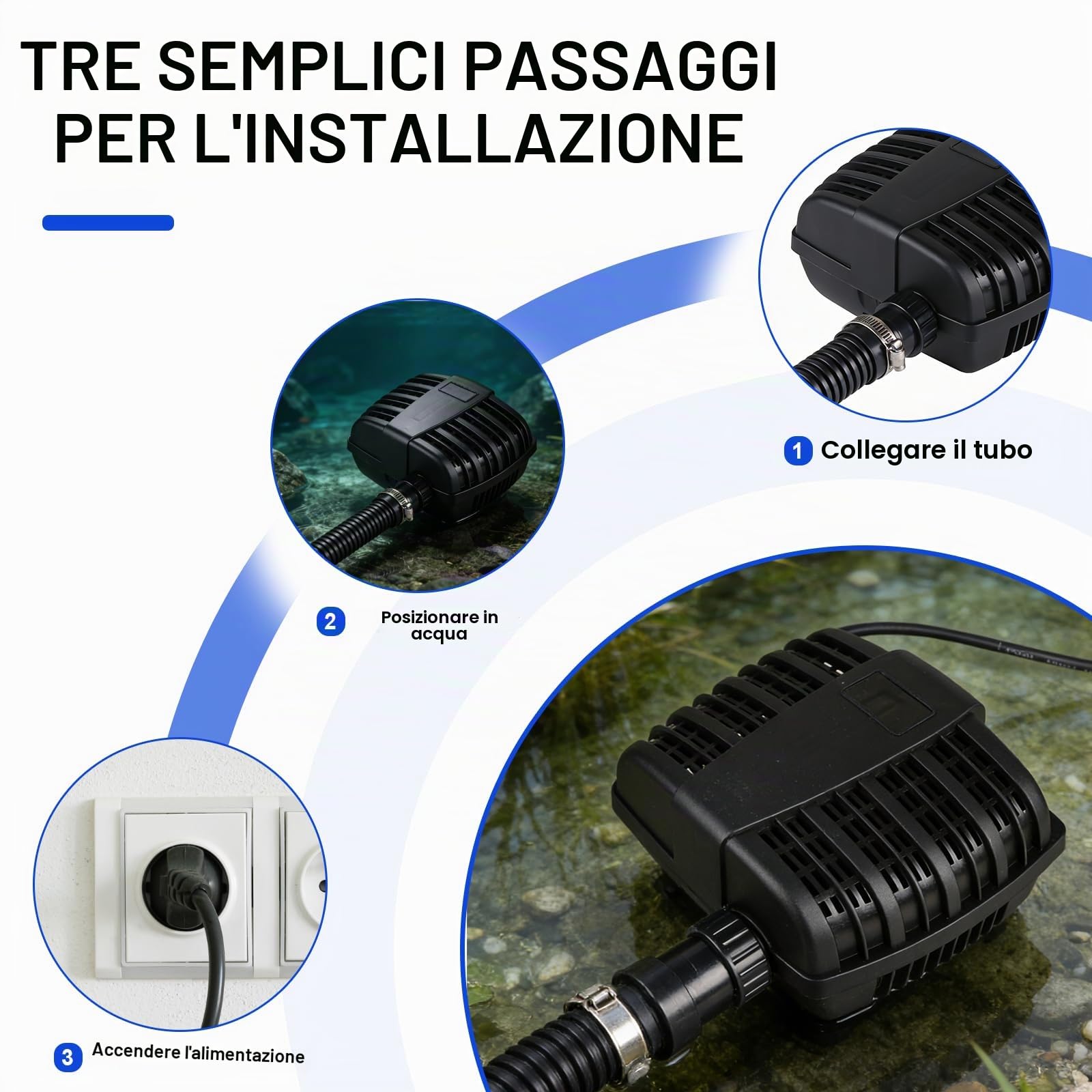 TRE SEMPLICI PASSAGGI PER L'INSTALLAZIONE

1 Collegare il tubo

2 Posizionare in acqua

3 Accendere l'alimentazione