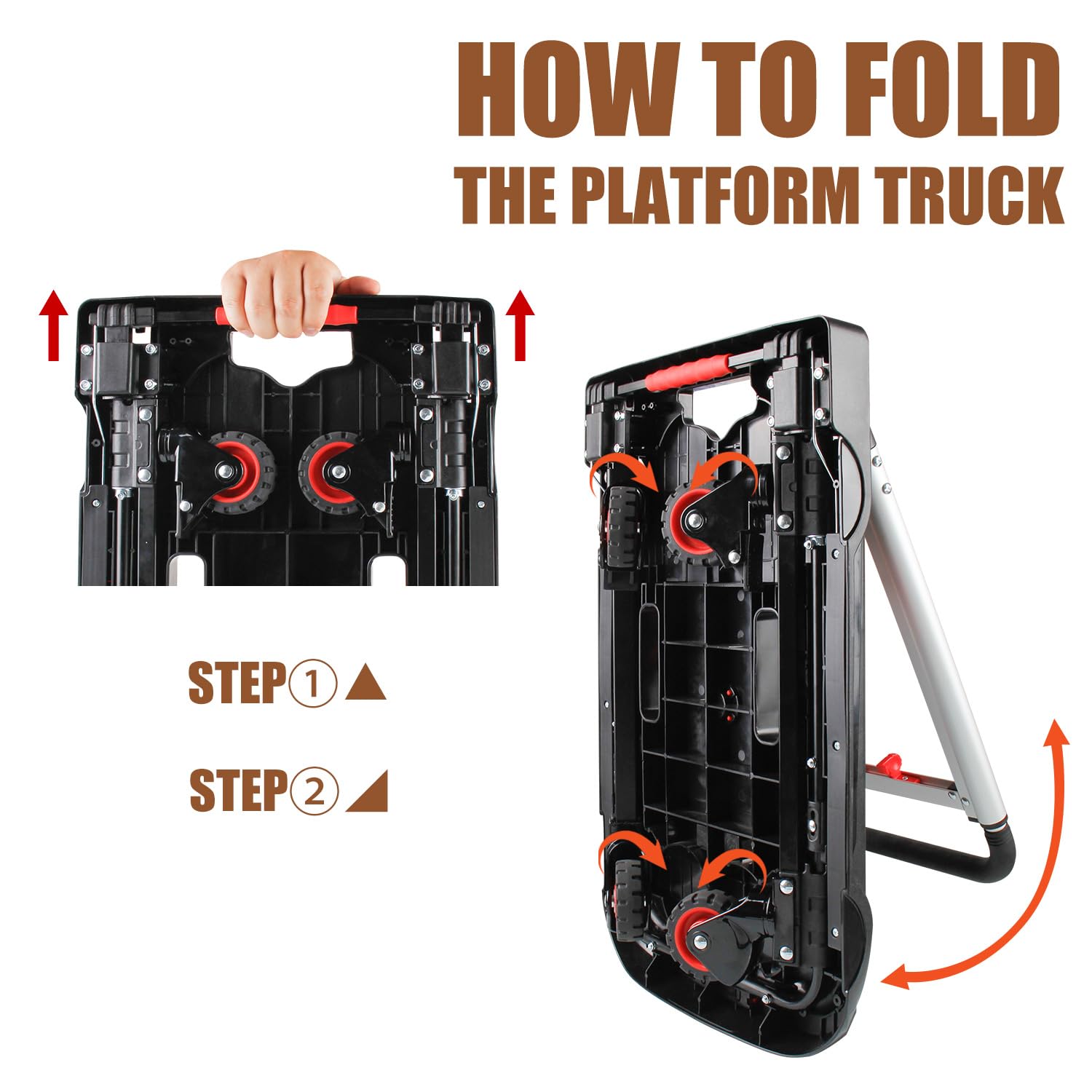 HOW TO FOLD
THE PLATFORM TRUCK

STEP① ▲

STEP② ◢