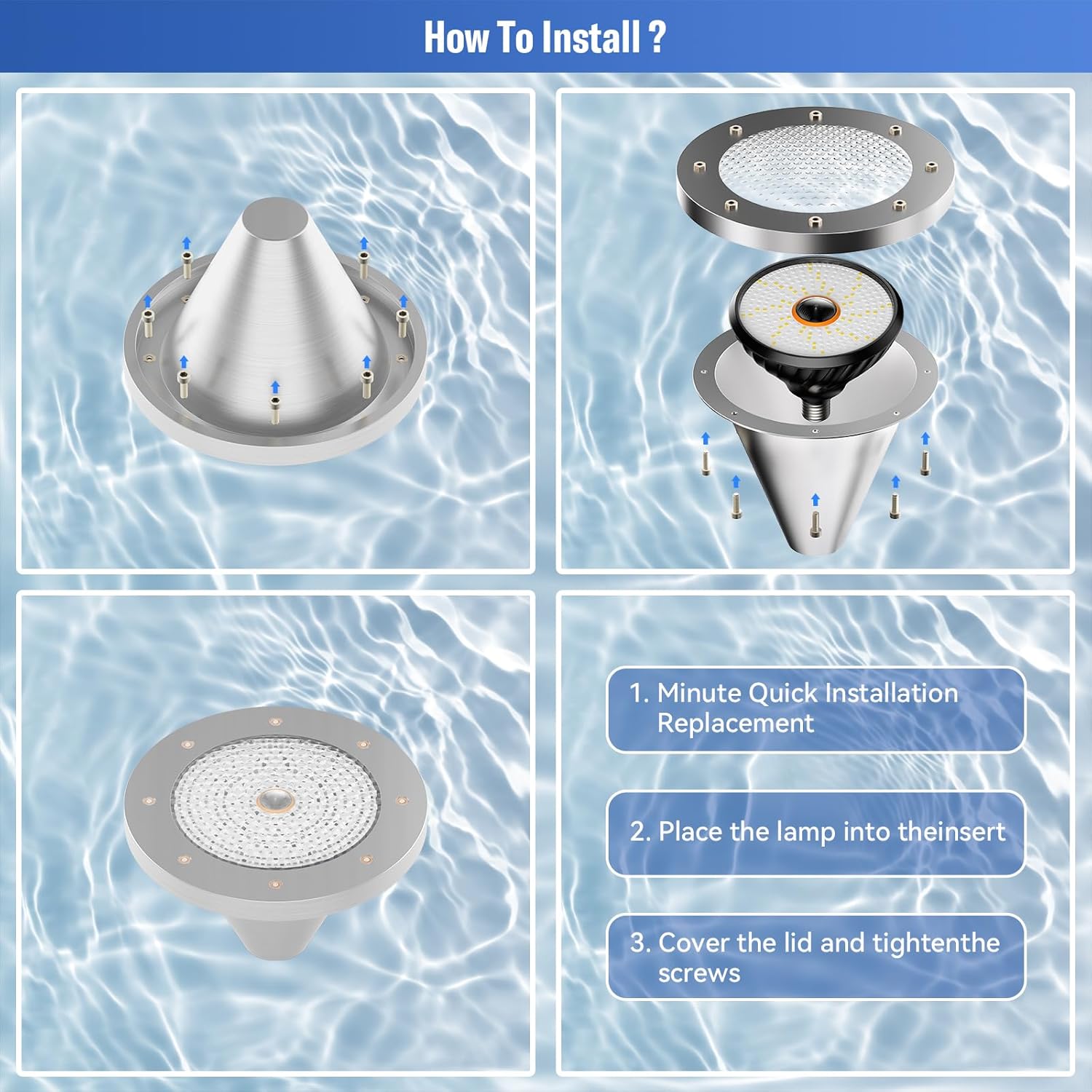 How To Install ?

1. Minute Quick Installation Replacement

2. Place the lamp into theinsert

3. Cover the lid and tightenthe screws