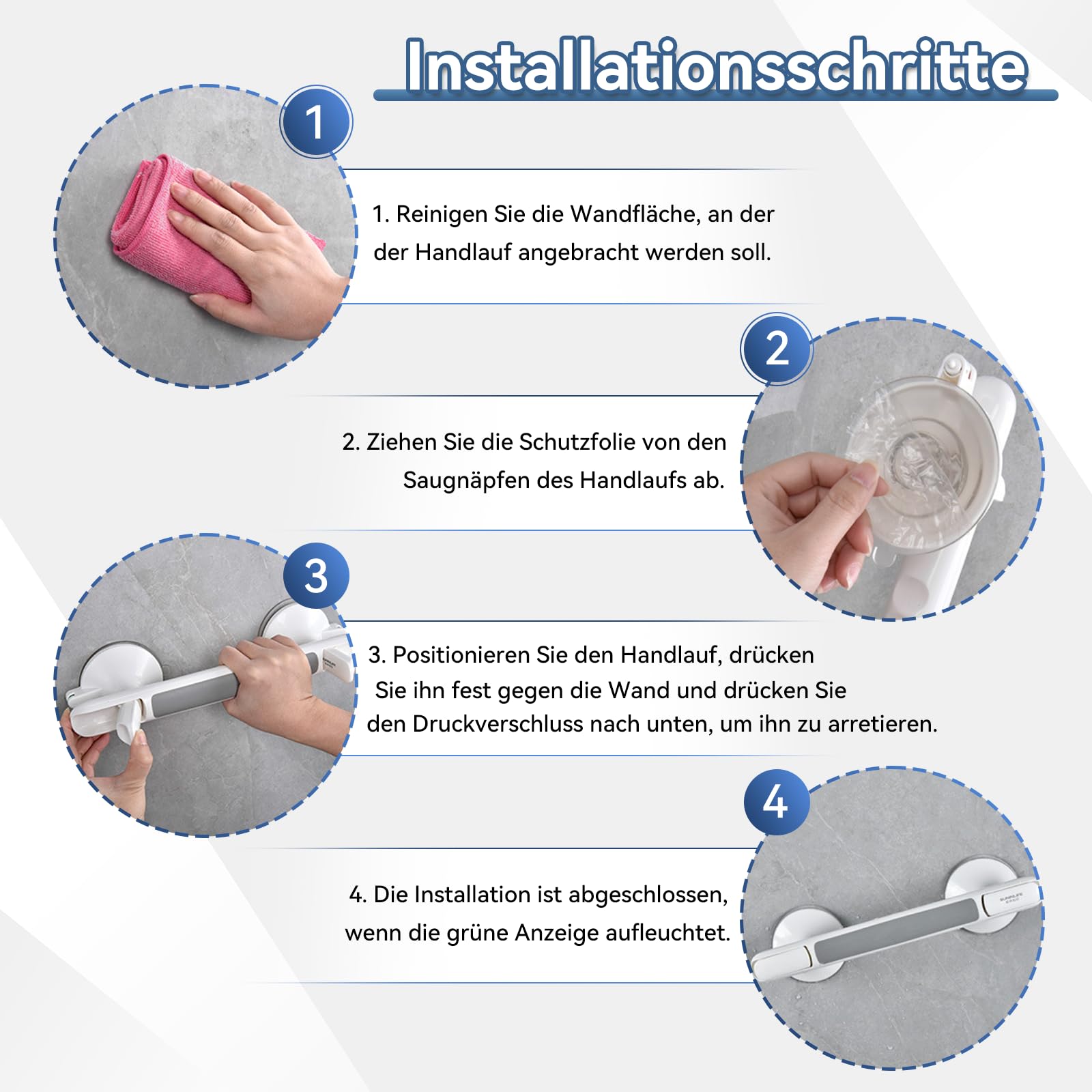 Installationsschritte

1

1. Reinigen Sie die Wandfläche, an der der Handlauf angebracht werden soll.

2

2. Ziehen Sie die Schutzfolie von den Saugnäpfen des Handlaufs ab.

3

3. Positionieren Sie den Handlauf, drücken Sie ihn fest gegen die Wand und drücken Sie den Druckverschluss nach unten, um ihn zu arretieren.

4

4. Die Installation ist abgeschlossen, wenn die grüne Anzeige aufleuchtet.