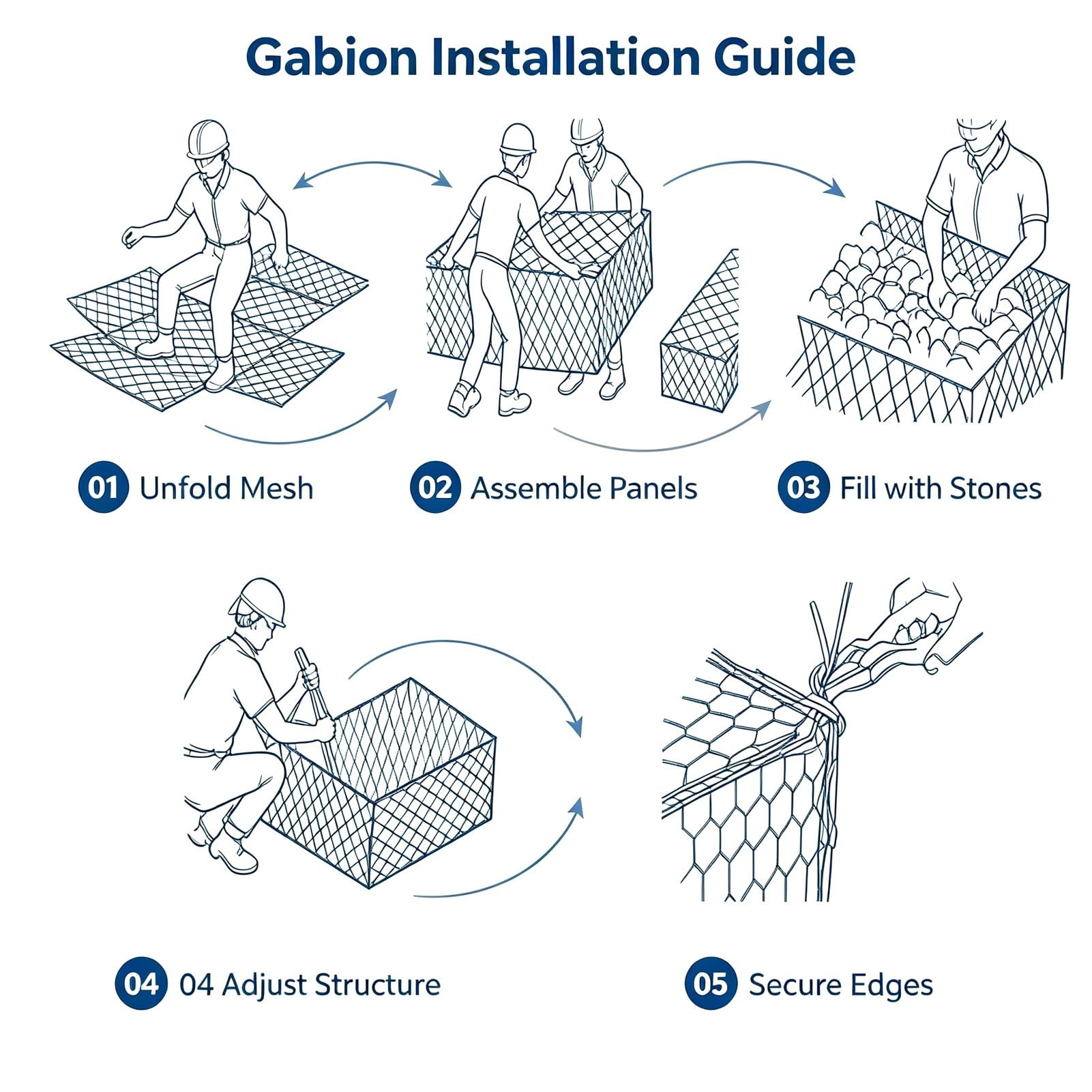 Gabion Installation Guide

01 Unfold Mesh

02 Assemble Panels

03 Fill with Stones

04 04 Adjust Structure

05 Secure Edges