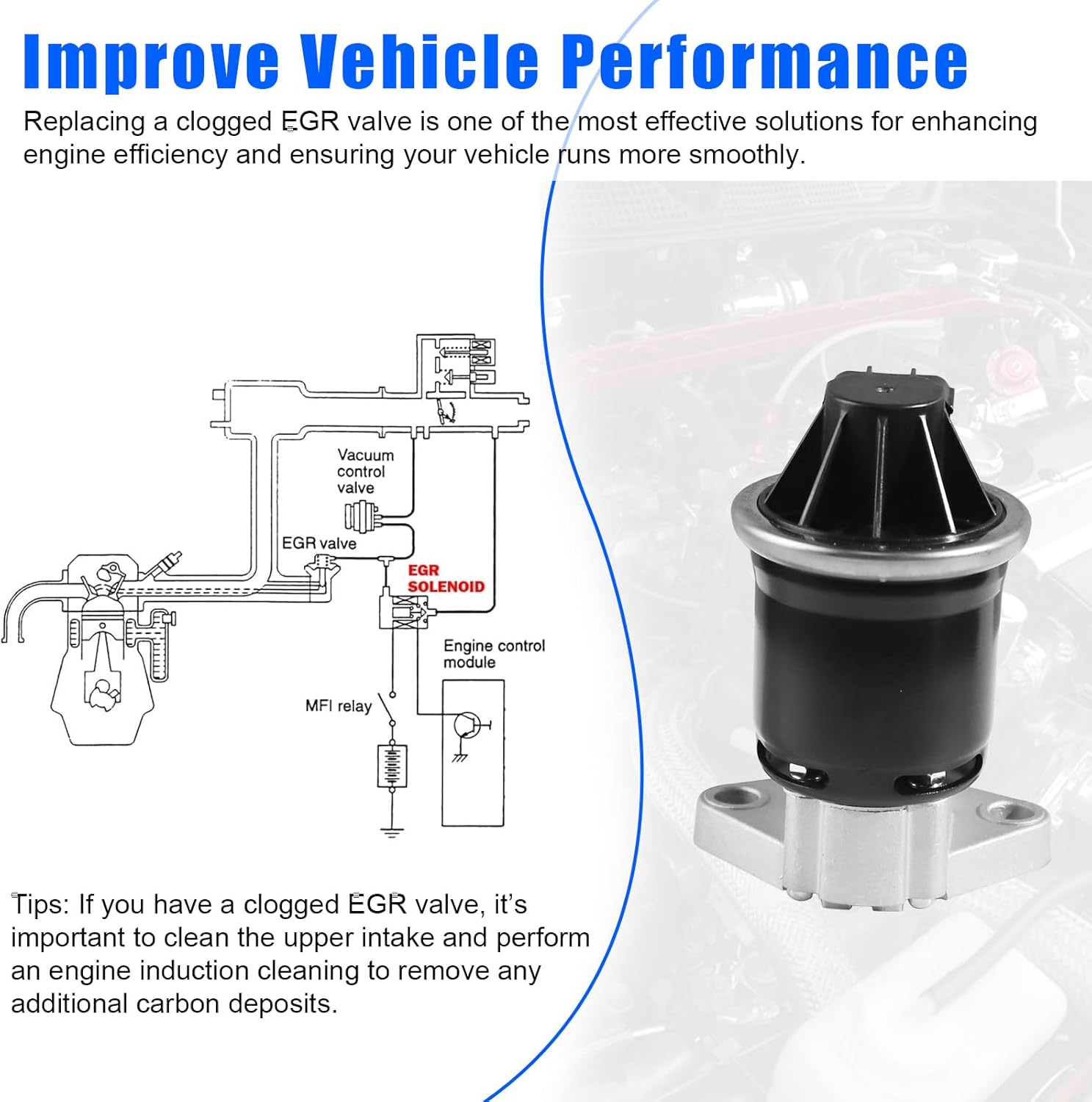 Improve Vehicle Performance

Replacing a clogged EGR valve is one of the most effective solutions for enhancing engine efficiency and ensuring your vehicle runs more smoothly.

Vacuum control valve

EGR valve

EGR SOLENOID

Engine control module

MFI relay

Tips: If you have a clogged EGR valve, it's important to clean the upper intake and perform an engine induction cleaning to remove any additional carbon deposits.