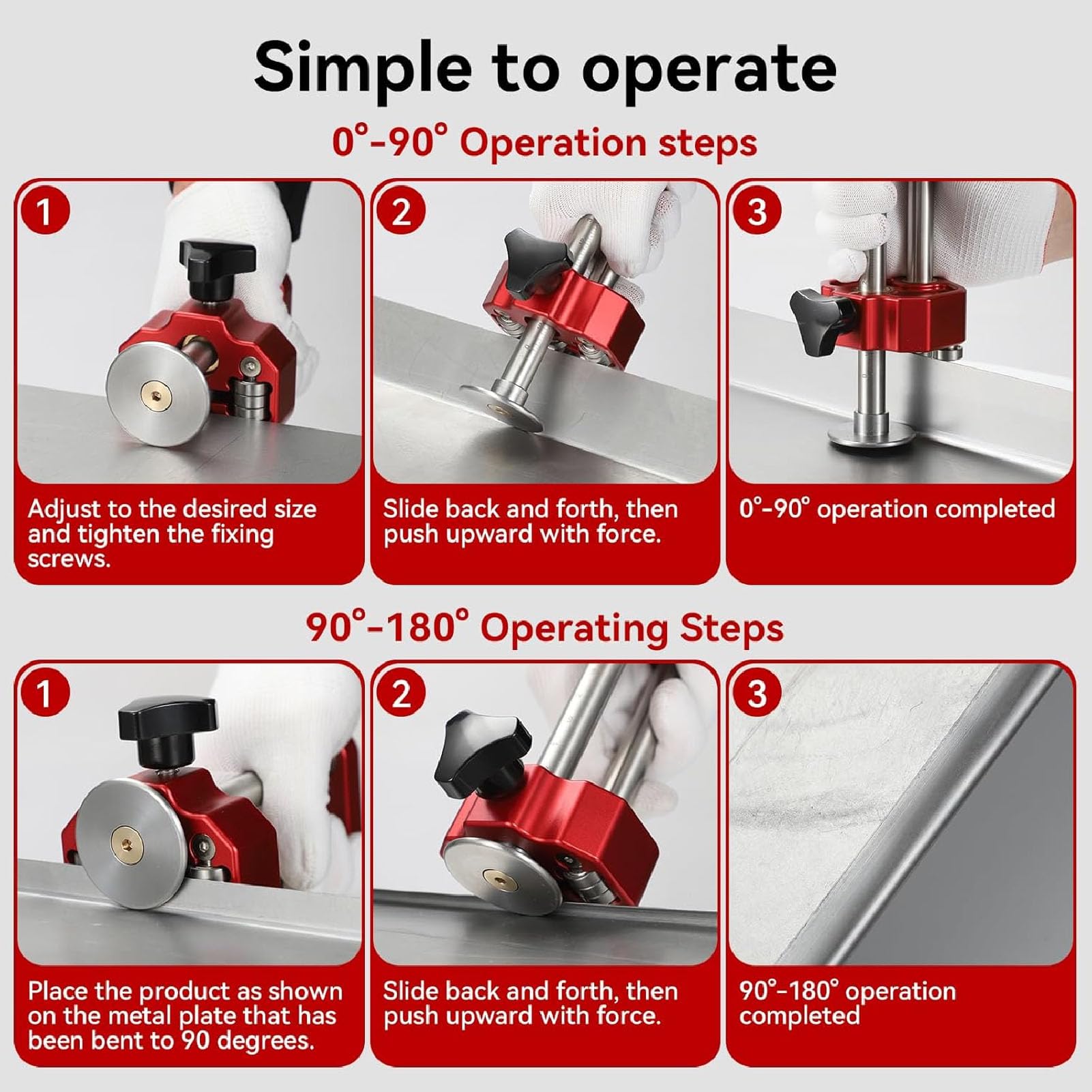 Simple to operate

0°-90° Operation steps

1

Adjust to the desired size and tighten the fixing screws.

2

Slide back and forth, then push upward with force.

3

0°-90° operation completed

90°-180° Operating Steps

1

Place the product as shown on the metal plate that has been bent to 90 degrees.

2

Slide back and forth, then push upward with force.

3

90°-180° operation completed