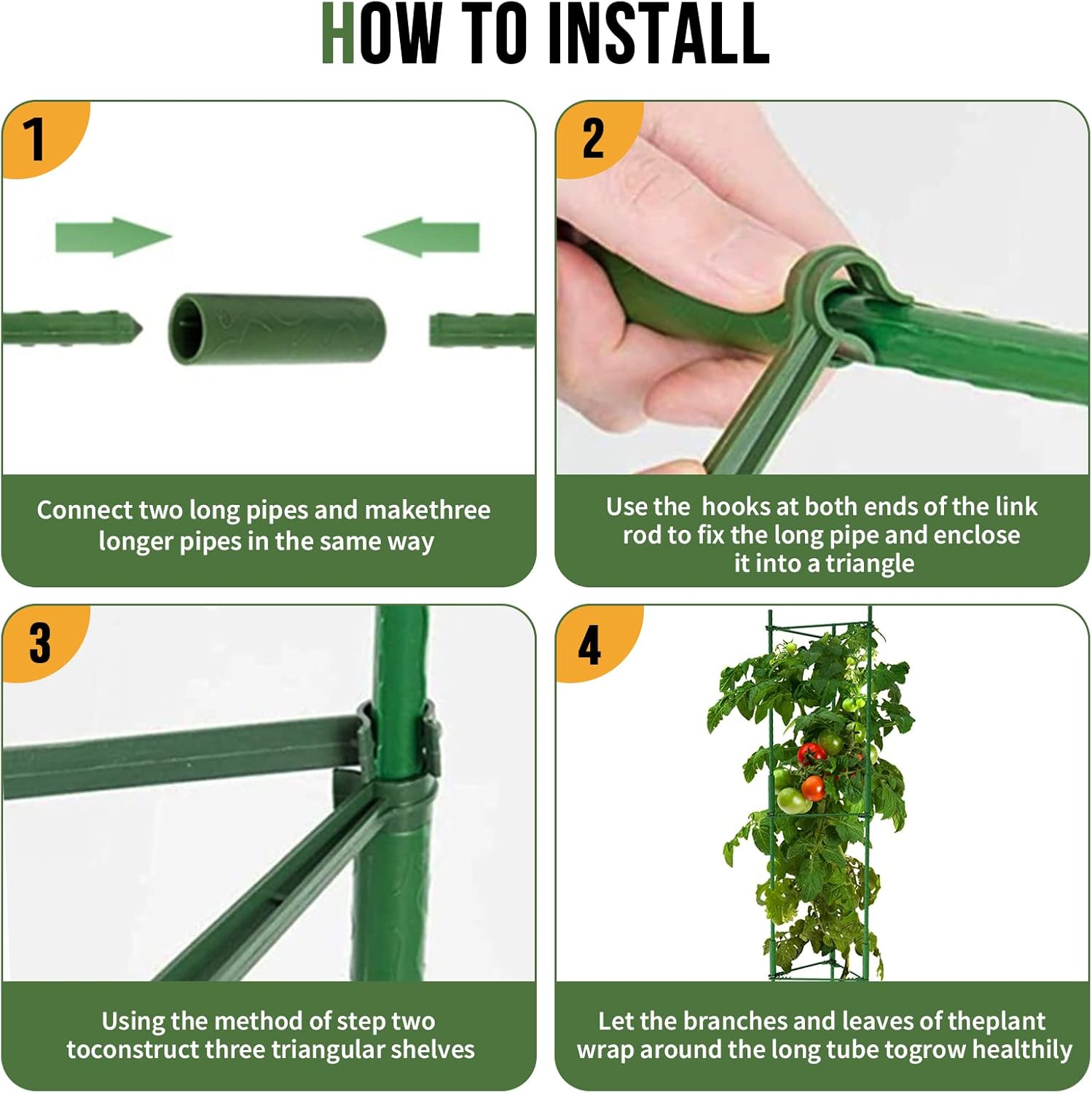 HOW TO INSTALL

1

Connect two long pipes and makethree longer pipes in the same way

2

Use the hooks at both ends of the link rod to fix the long pipe and enclose it into a triangle

3

Using the method of step two toconstruct three triangular shelves

4

Let the branches and leaves of theplant wrap around the long tube togrow healthily