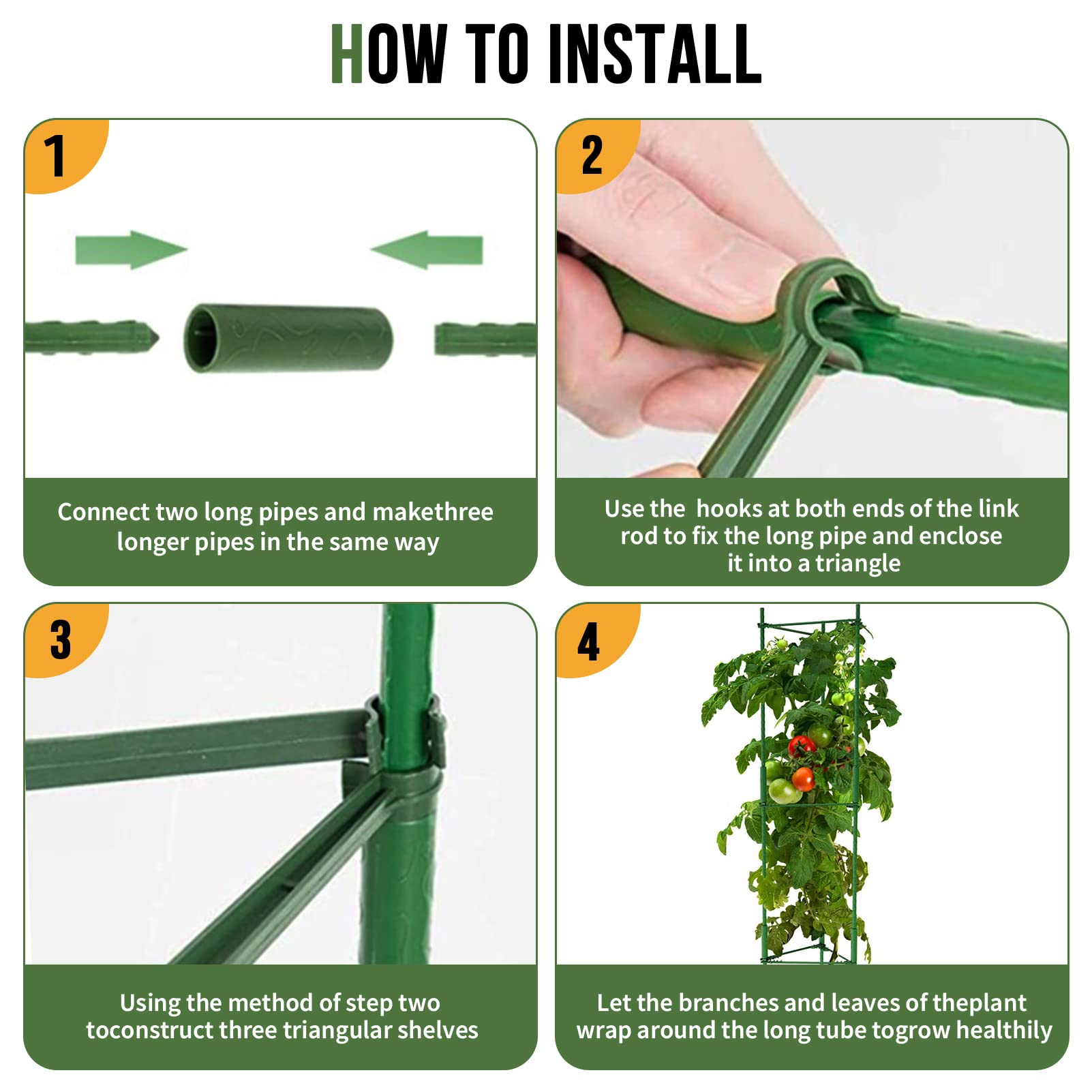 HOW TO INSTALL

1

Connect two long pipes and makethree longer pipes in the same way

2

Use the hooks at both ends of the link rod to fix the long pipe and enclose it into a triangle

3

Using the method of step two toconstruct three triangular shelves

4

Let the branches and leaves of theplant wrap around the long tube togrow healthily