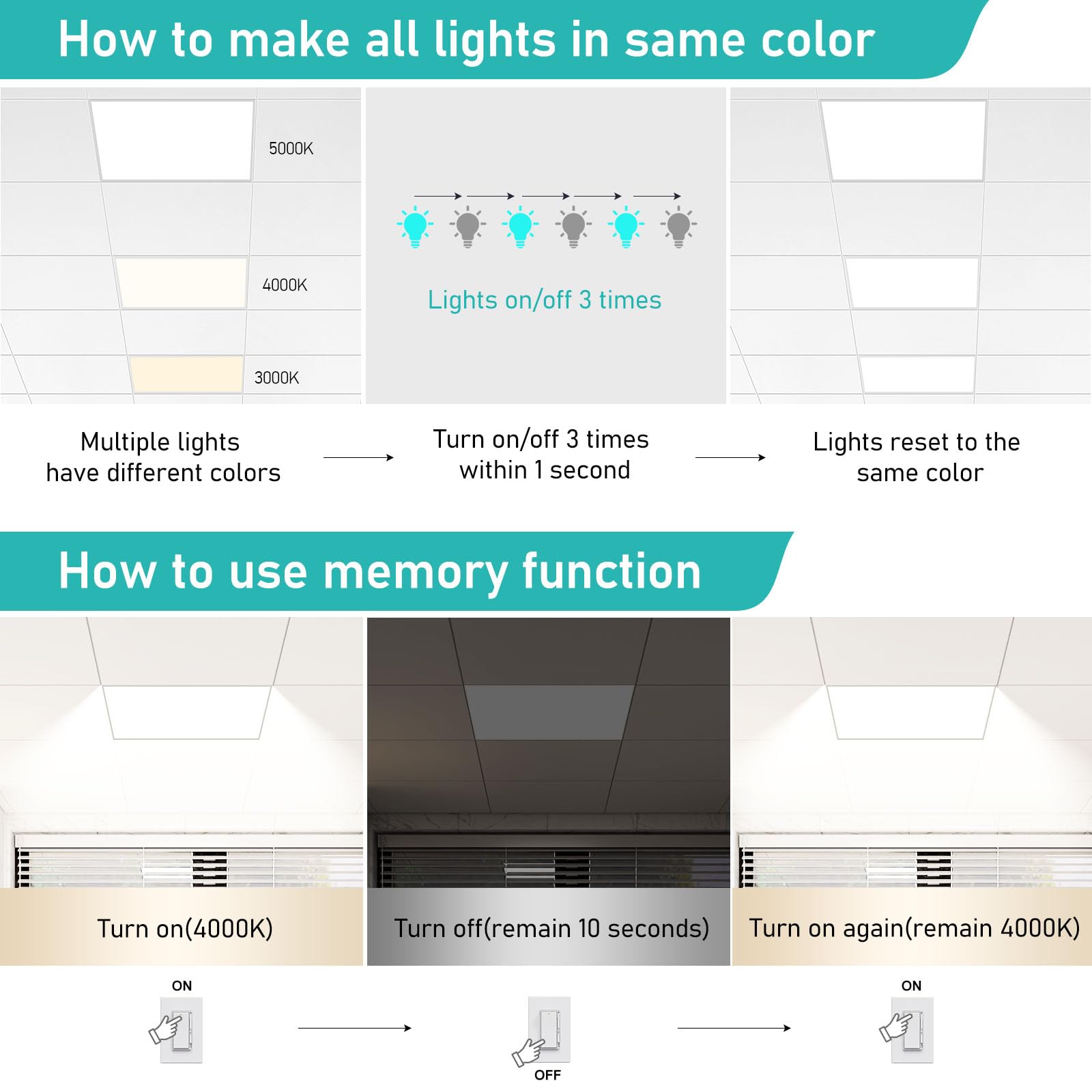 How to make all lights in same color

5000K

4000K

3000K

Lights on/off 3 times

Multiple lights have different colors

Turn on/off 3 times within 1 second

Lights reset to the same color

How to use memory function

Turn on(4000K)

Turn off(remain 10 seconds)

Turn on again(remain 4000K)

ON

OFF

ON