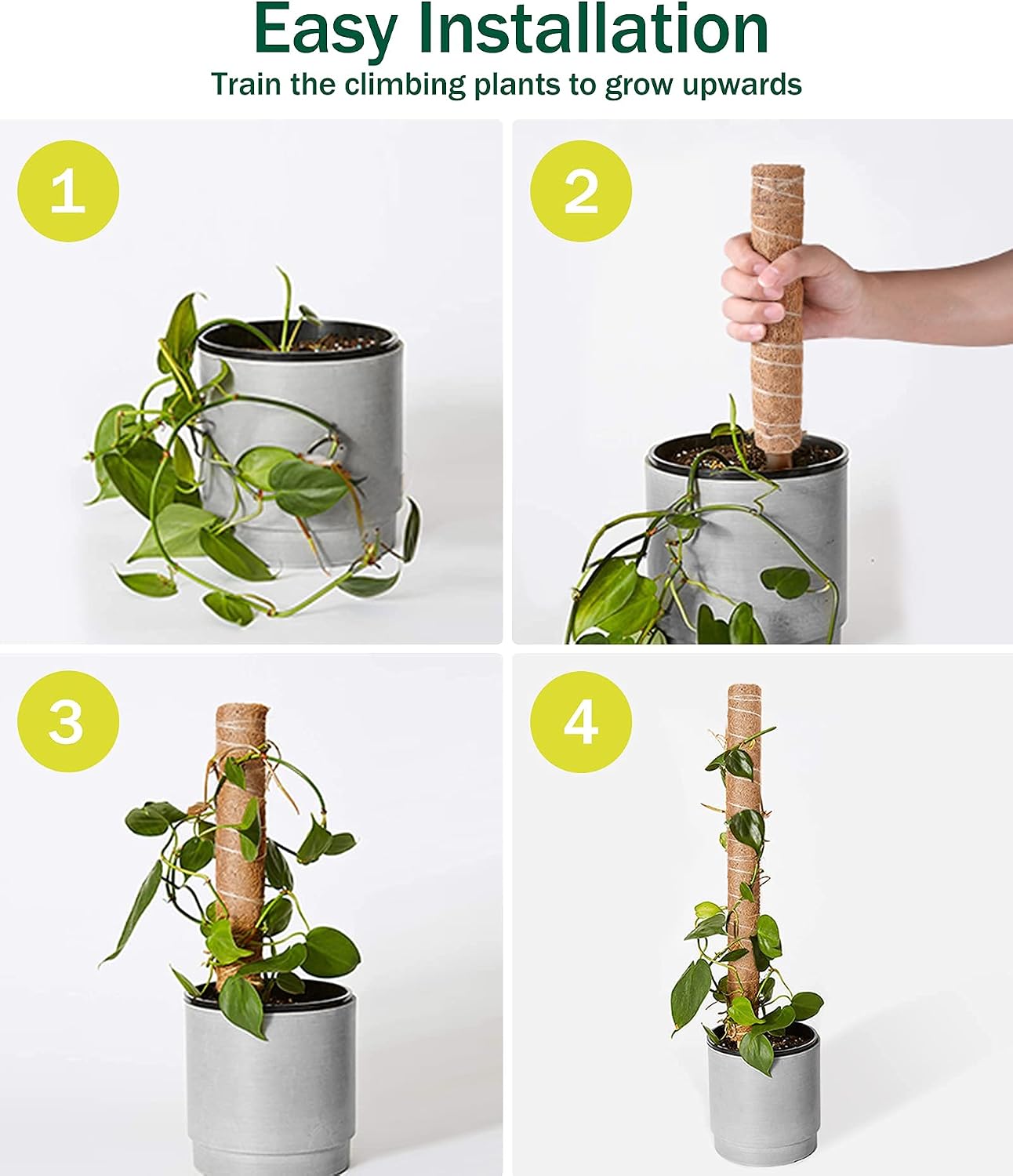 Easy Installation

Train the climbing plants to grow upwards

1

2

3

4