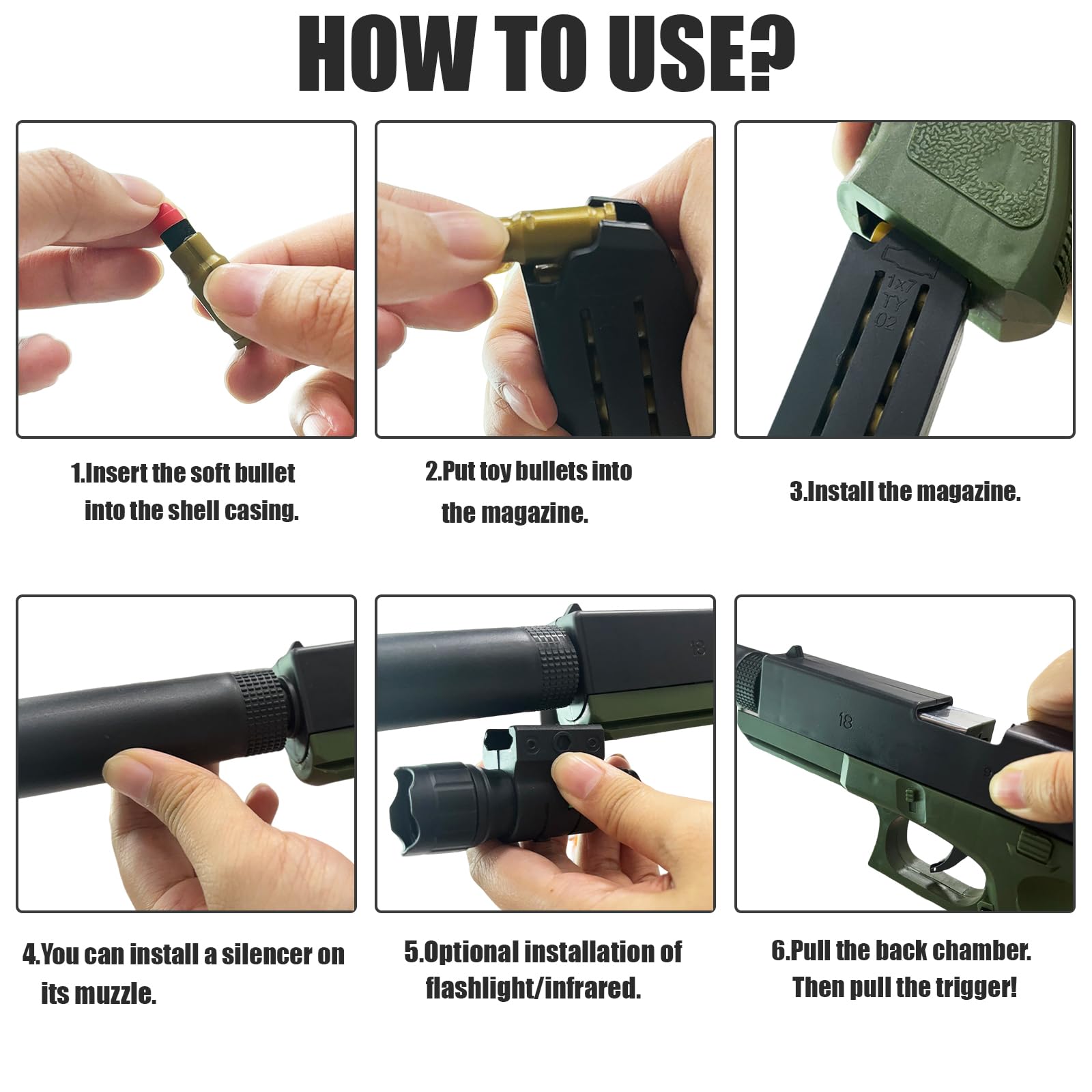 HOW TO USE?

1x7
TY
02

1.Insert the soft bullet into the shell casing.

2.Put toy bullets into the magazine.

3.Install the magazine.

18

18

4.You can install a silencer on its muzzle.

5.Optional installation of flashlight/infrared.

6.Pull the back chamber. Then pull the trigger!