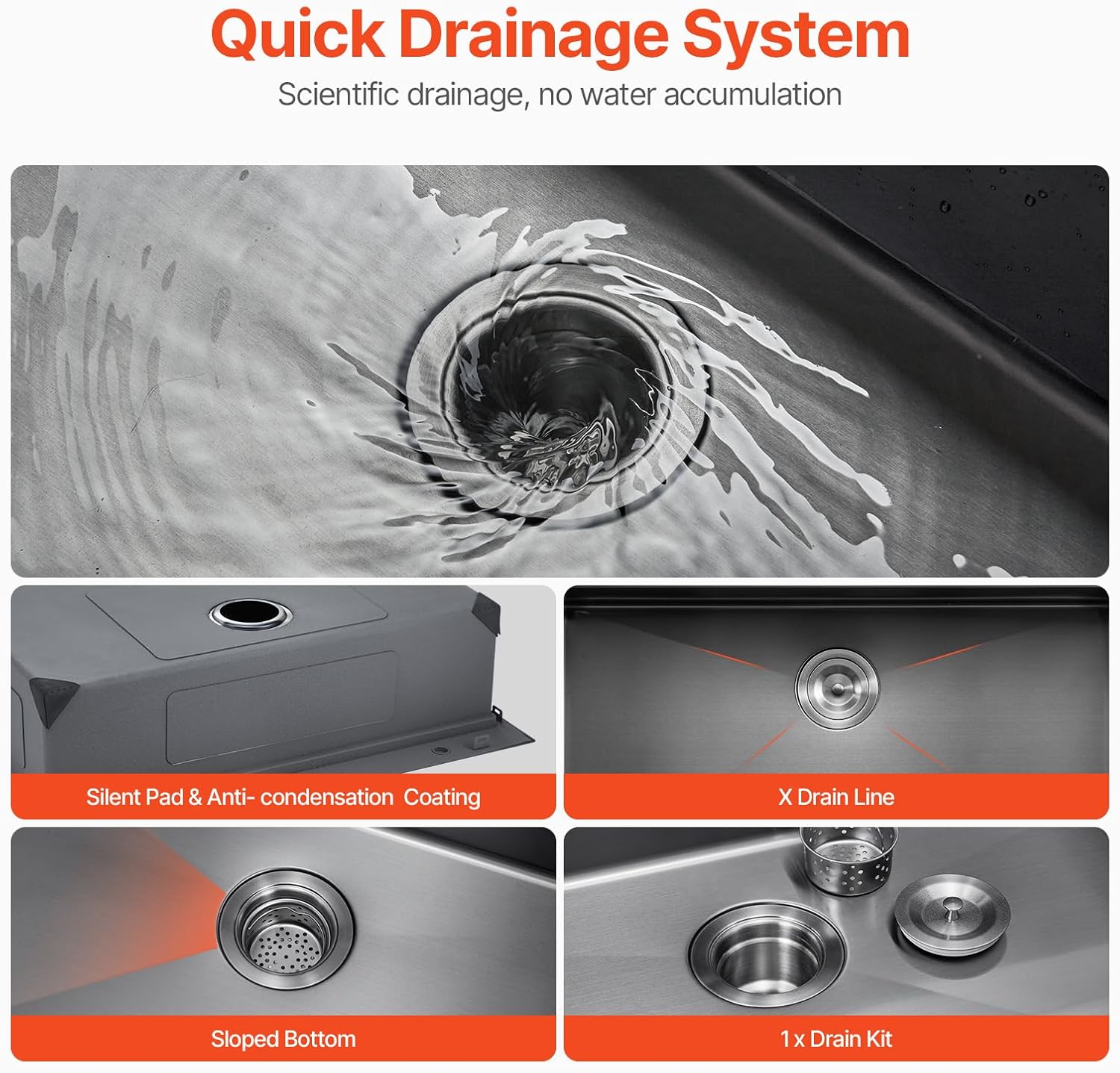 Quick Drainage System

Scientific drainage, no water accumulation

Silent Pad & Anti- condensation Coating

X Drain Line

Sloped Bottom

1 x Drain Kit