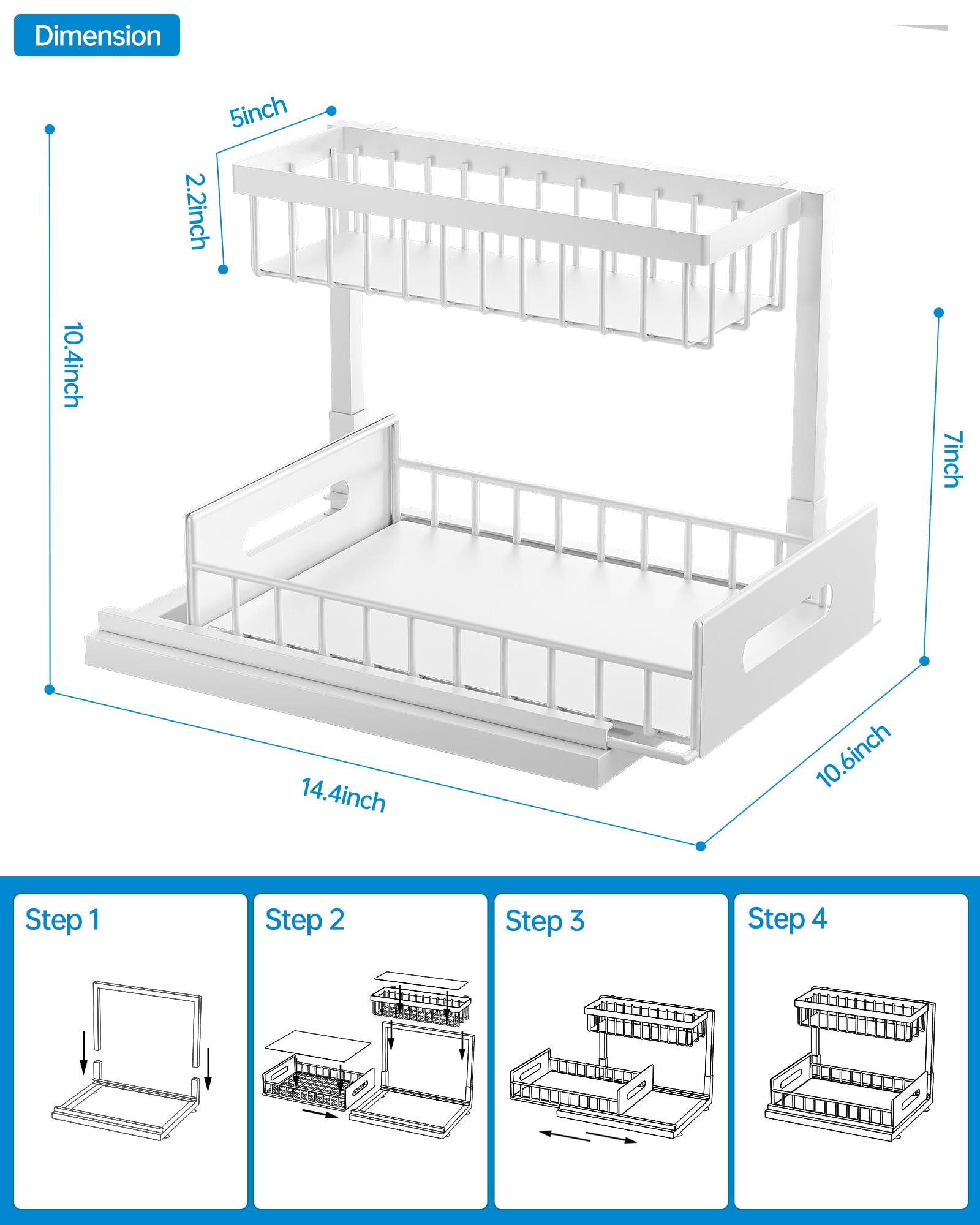 Dimension

5inch

2.2inch

10.4inch

7inch

14.4inch

10.6inch

Step 1

Step 2

Step 3

Step 4