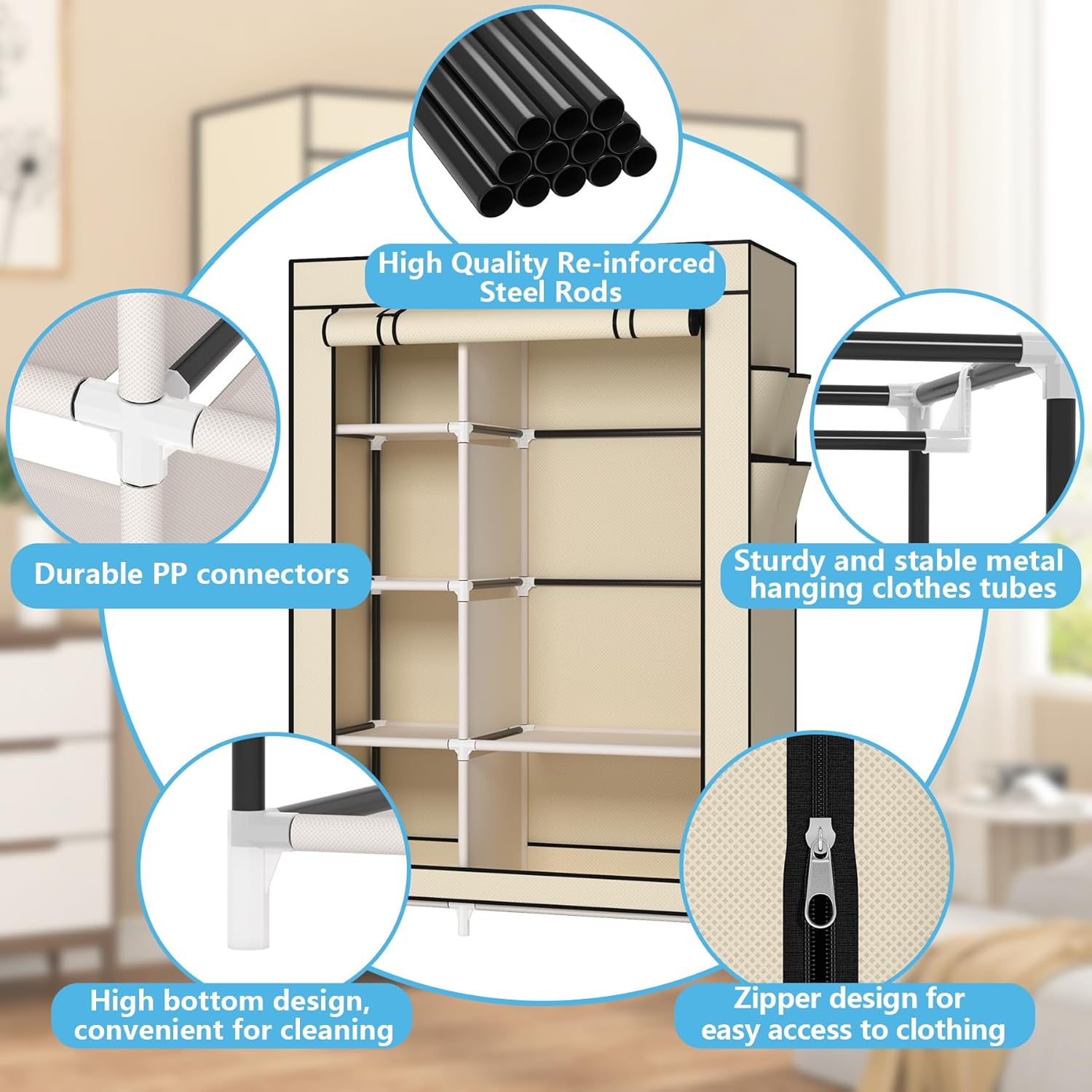 High Quality Re-inforced Steel Rods

Durable PP connectors

Sturdy and stable metal hanging clothes tubes

High bottom design, convenient for cleaning

Zipper design for easy access to clothing