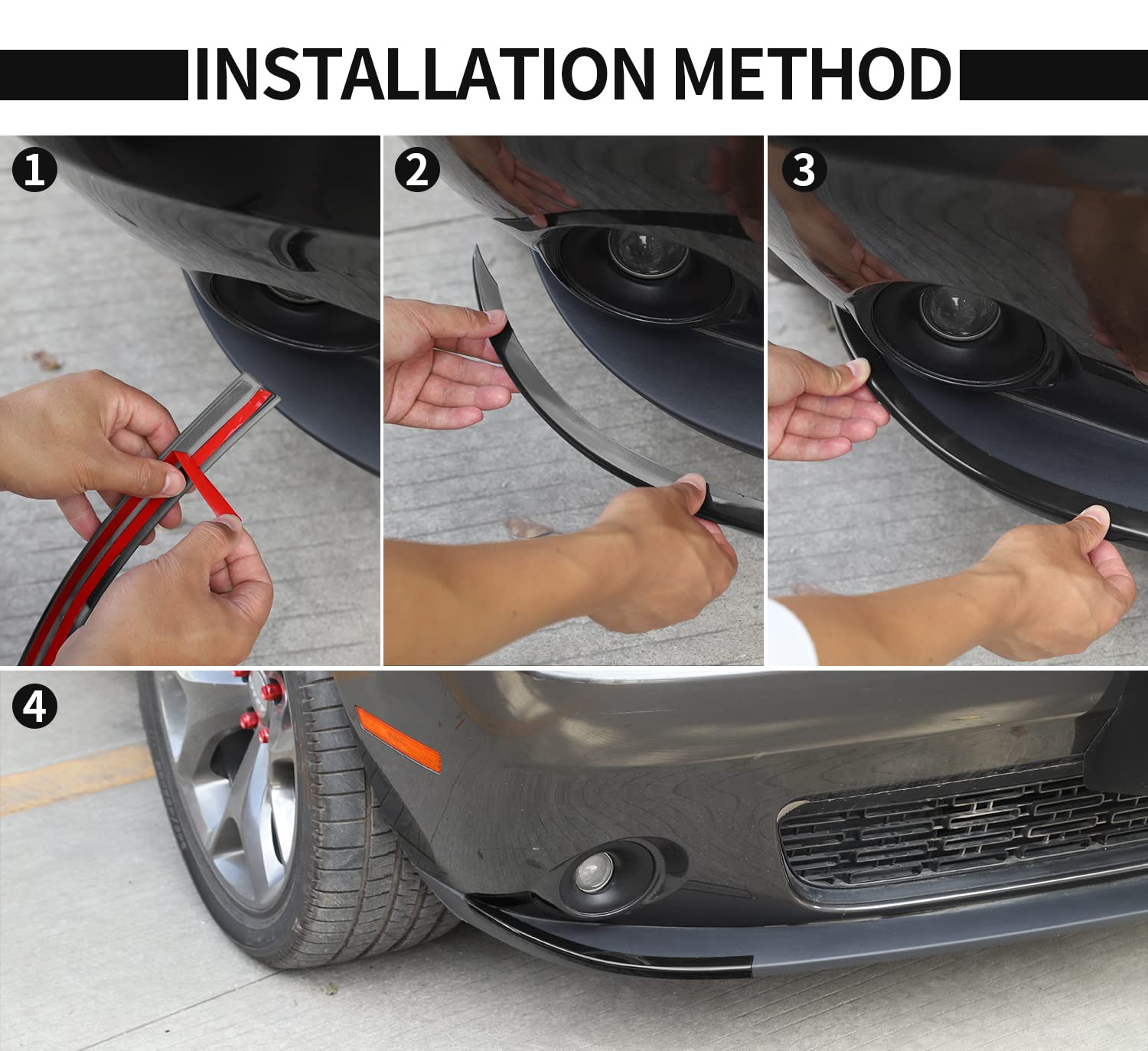 INSTALLATION METHOD

1

2

3

4