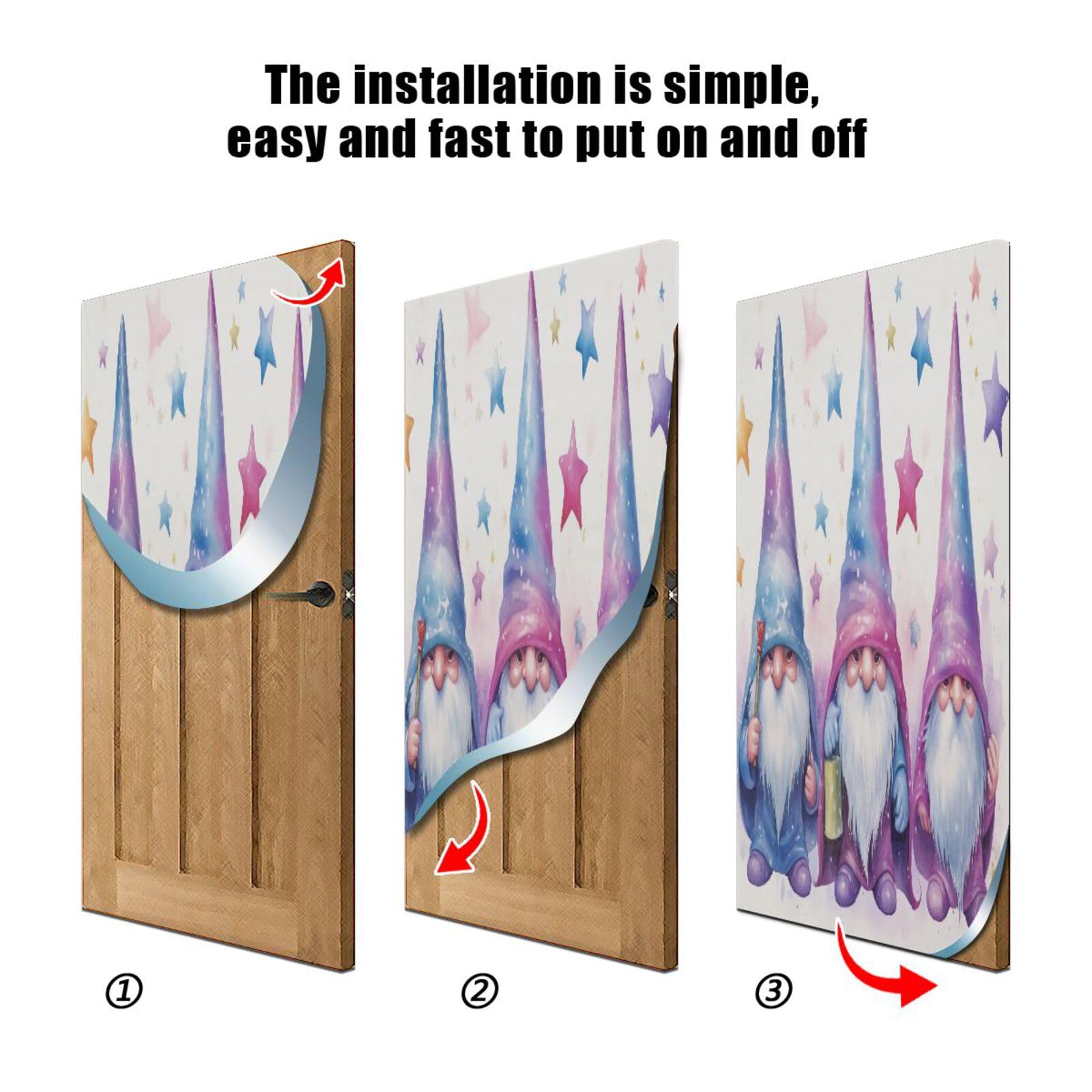 The installation is simple, easy and fast to put on and off

①

②

③