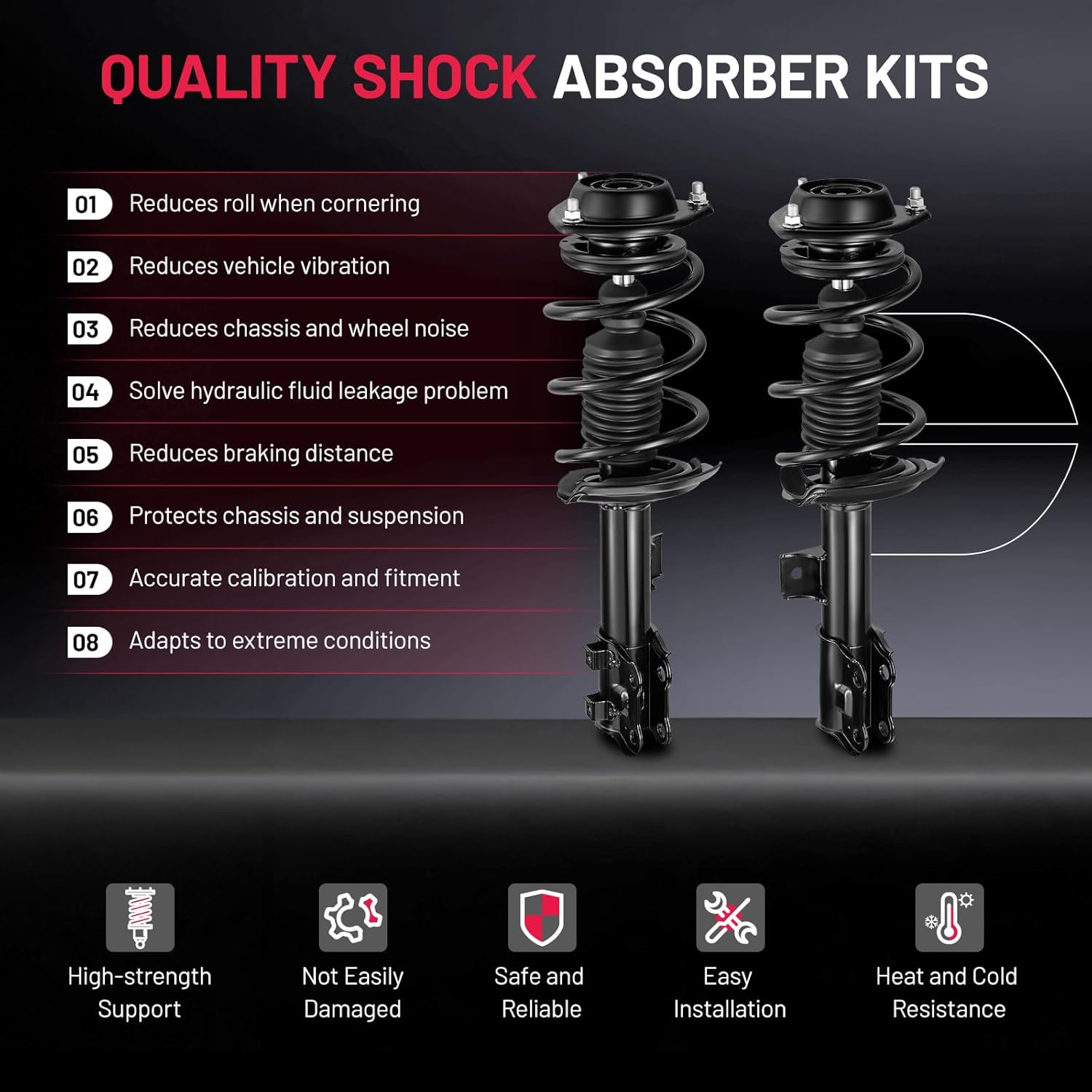 QUALITY SHOCK ABSORBER KITS

01 Reduces roll when cornering

02 Reduces vehicle vibration

03 Reduces chassis and wheel noise

04 Solve hydraulic fluid leakage problem

05 Reduces braking distance

06 Protects chassis and suspension

07 Accurate calibration and fitment

08 Adapts to extreme conditions

High-strength Support

Not Easily Damaged

Safe and Reliable

Easy Installation

Heat and Cold Resistance