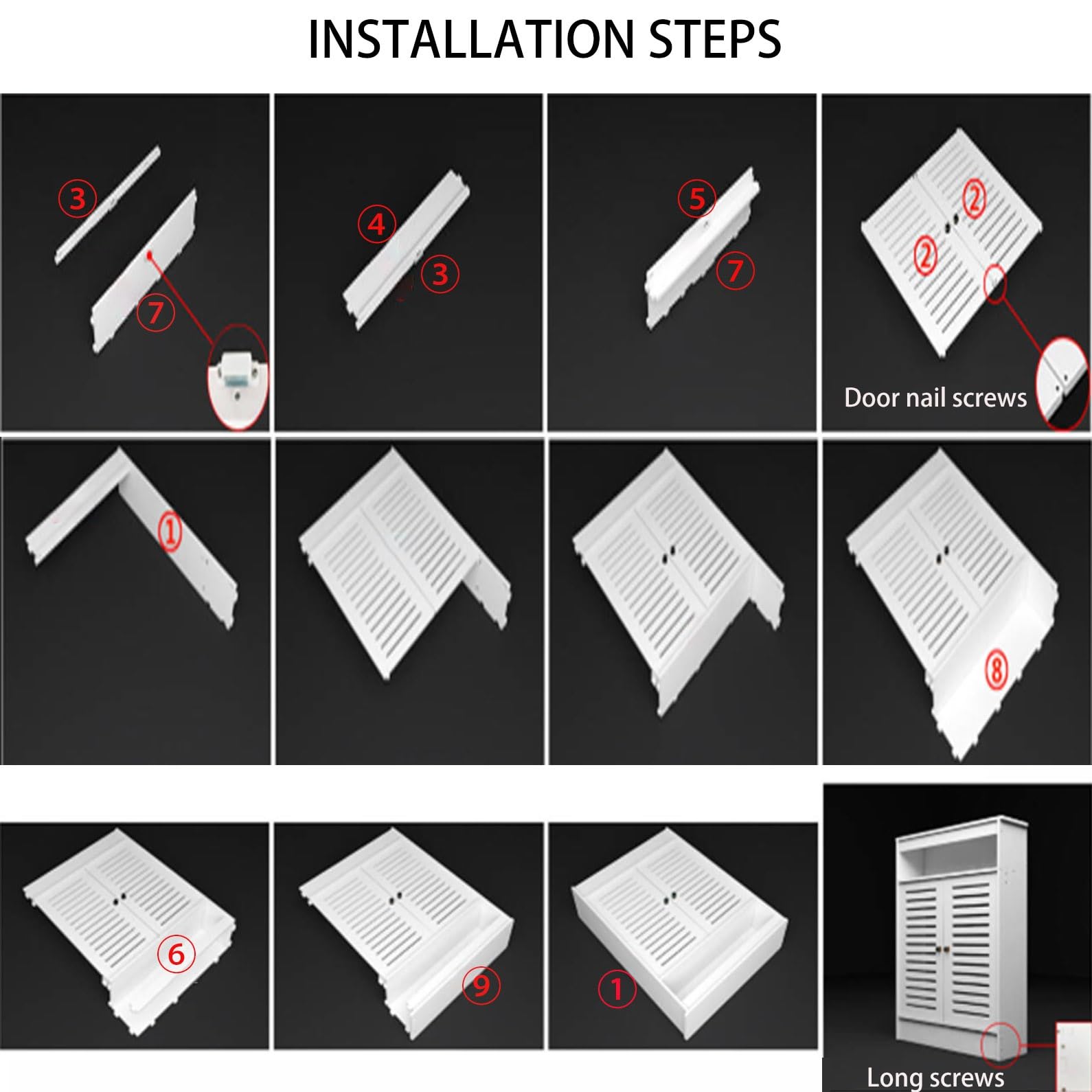 INSTALLATION STEPS

③
⑦

④
③

⑤
⑦

②
②
Door nail screws

①

⑧

⑥

⑨

①

Long screws