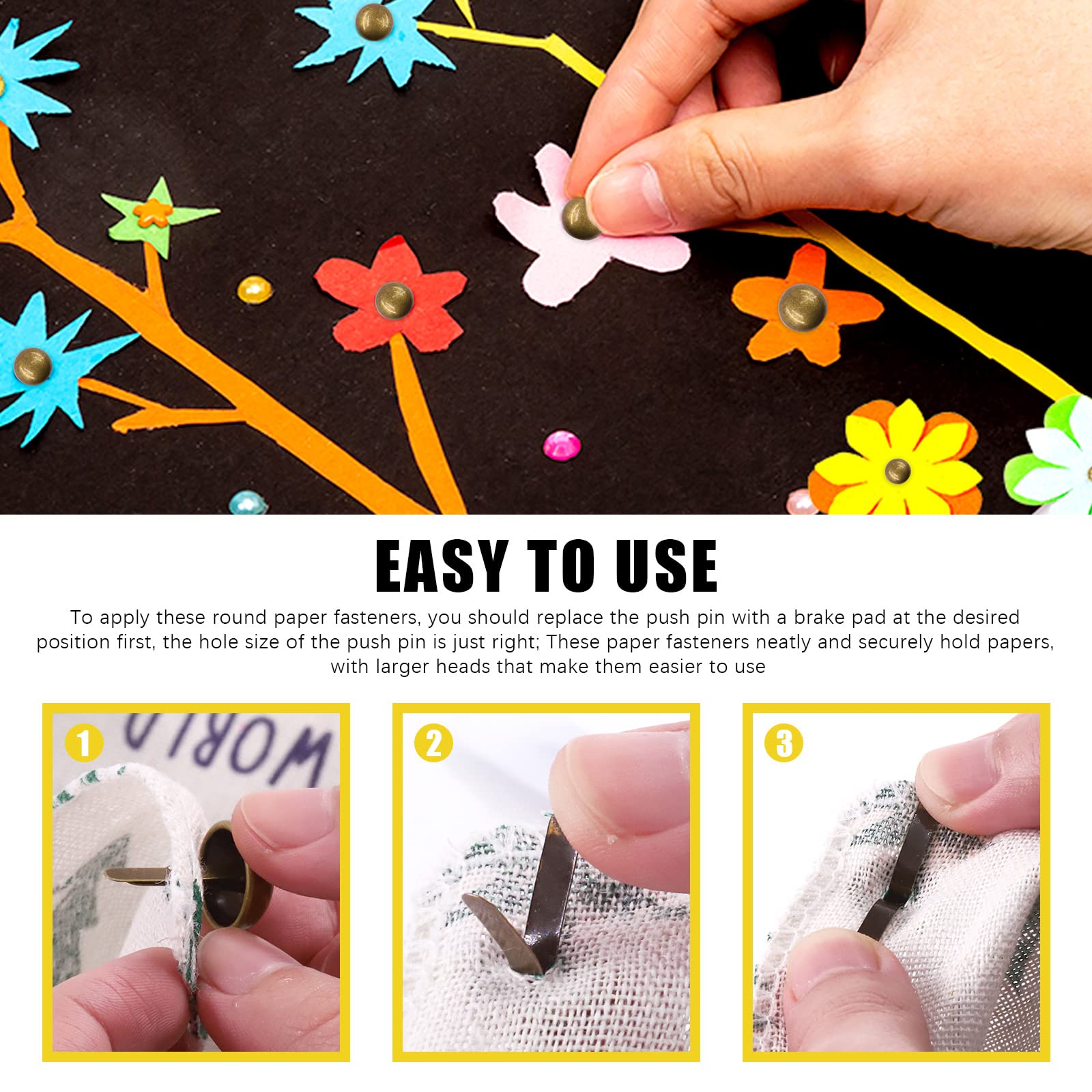 EASY TO USE

To apply these round paper fasteners, you should replace the push pin with a brake pad at the desired position first, the hole size of the push pin is just right; These paper fasteners neatly and securely hold papers, with larger heads that make them easier to use

1

WORLD

2

3