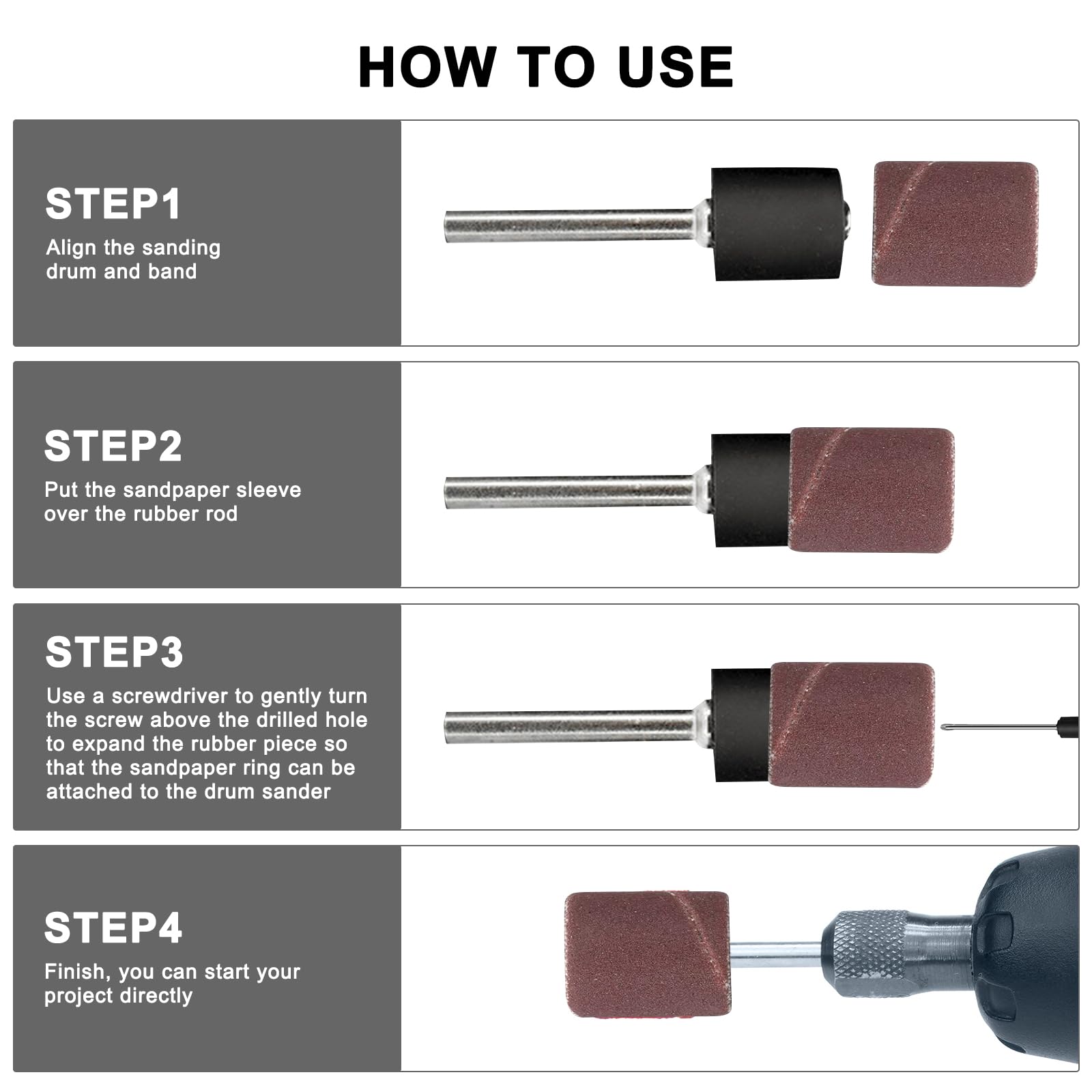 HOW TO USE

STEP1
Align the sanding drum and band

STEP2
Put the sandpaper sleeve over the rubber rod

STEP3
Use a screwdriver to gently turn the screw above the drilled hole to expand the rubber piece so that the sandpaper ring can be attached to the drum sander

STEP4
Finish, you can start your project directly