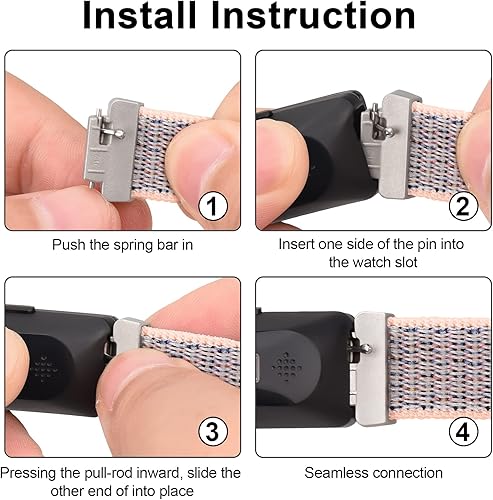 Install Instruction

1

Push the spring bar in

2

Insert one side of the pin into the watch slot

3

Pressing the pull-rod inward, slide the other end of into place

4

Seamless connection