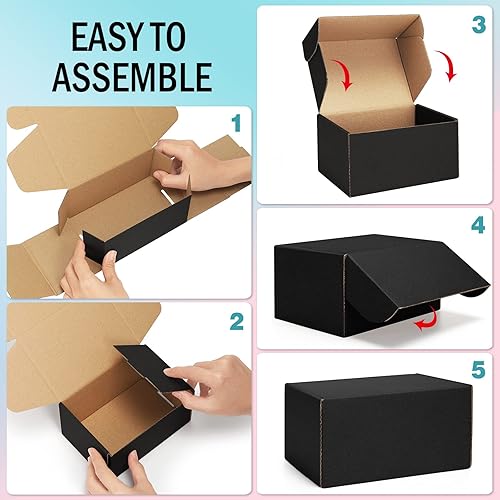 EASY TO ASSEMBLE

1

2

3

4

5