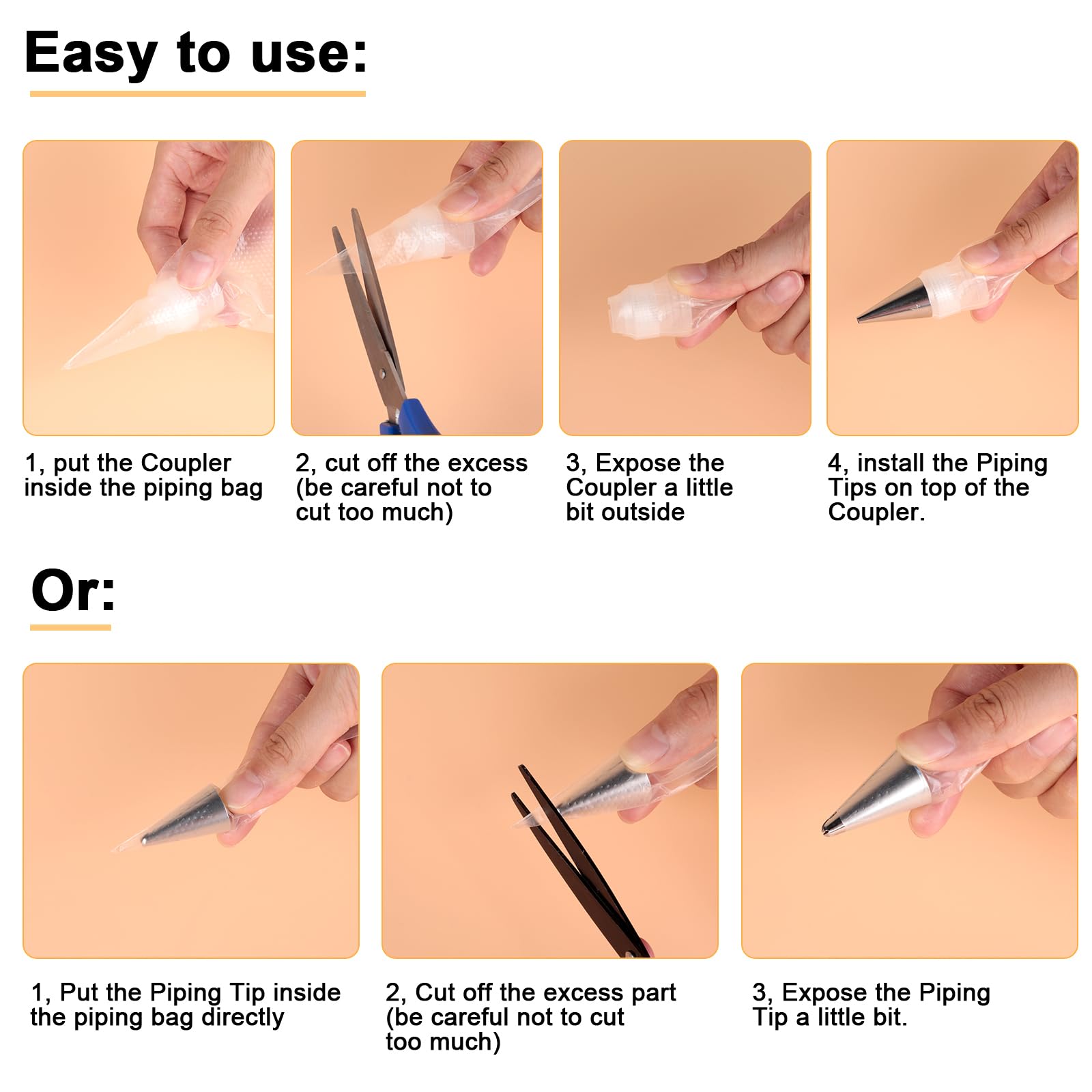 Easy to use:

1, put the Coupler inside the piping bag

2, cut off the excess (be careful not to cut too much)

3, Expose the Coupler a little bit outside

4, install the Piping Tips on top of the Coupler.

Or:

1, Put the Piping Tip inside the piping bag directly

2, Cut off the excess part (be careful not to cut too much)

3, Expose the Piping Tip a little bit.