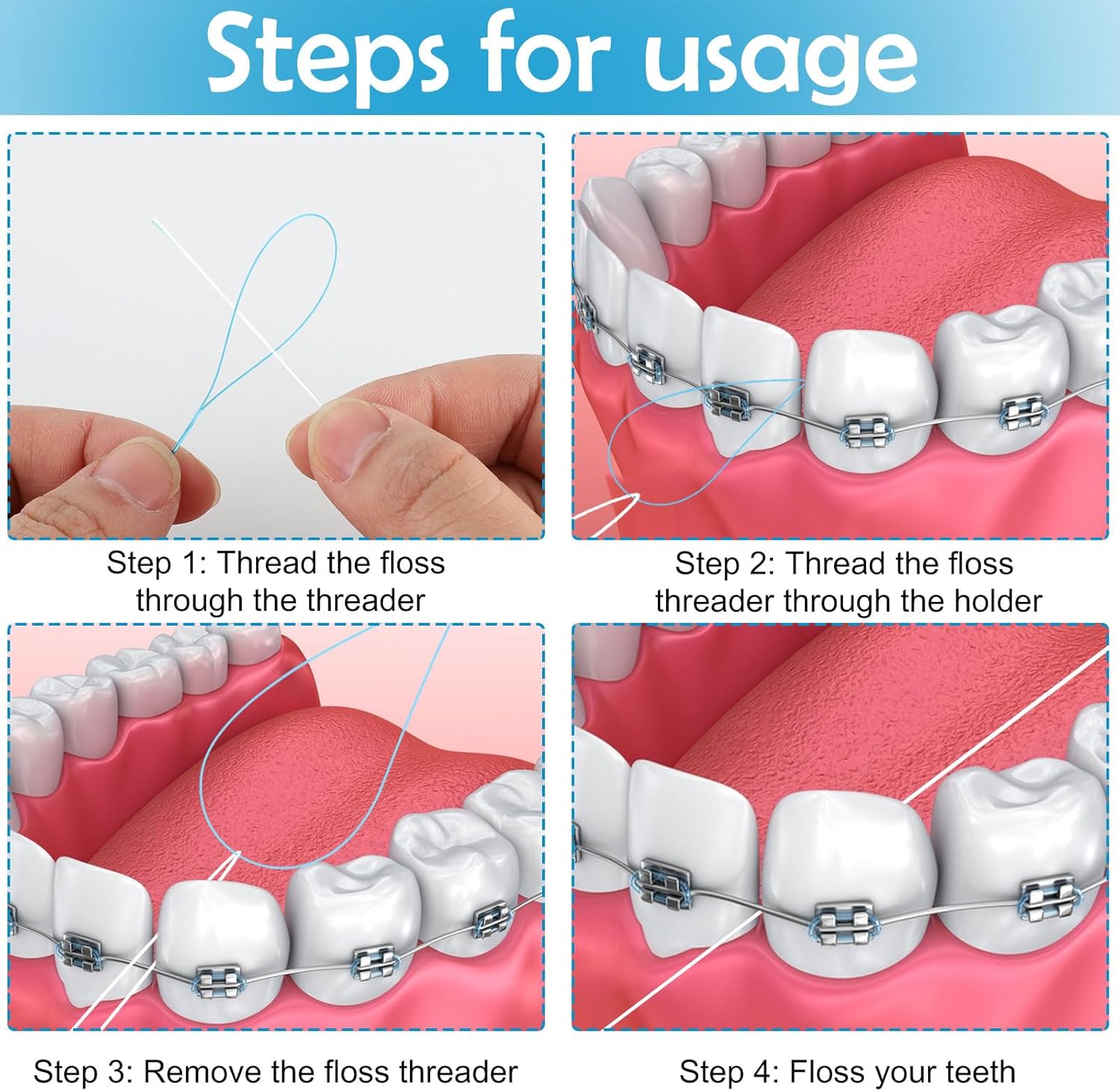 Steps for usage

Step 1: Thread the floss through the threader

Step 2: Thread the floss threader through the holder

Step 3: Remove the floss threader

Step 4: Floss your teeth