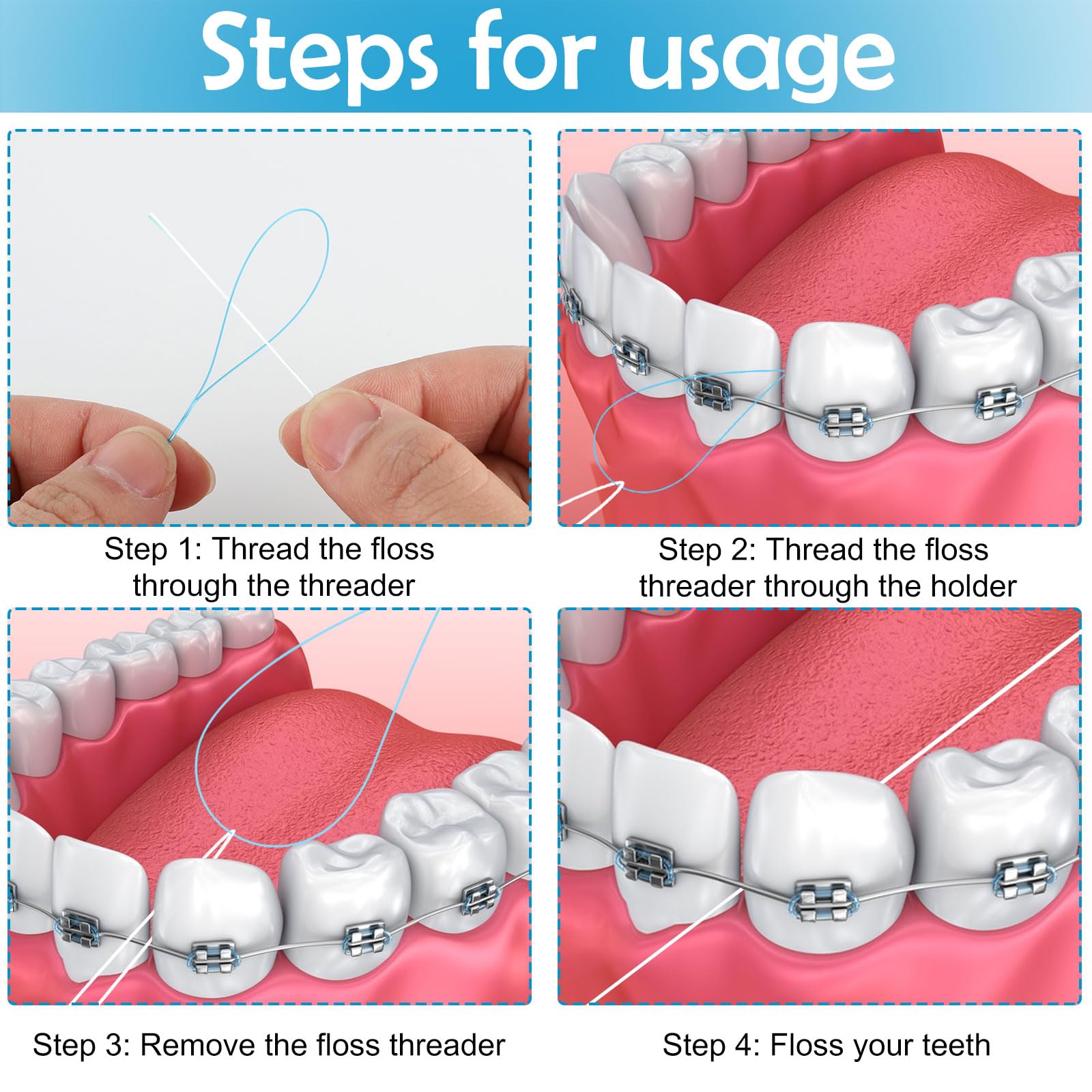 Steps for usage

Step 1: Thread the floss through the threader

Step 2: Thread the floss threader through the holder

Step 3: Remove the floss threader

Step 4: Floss your teeth