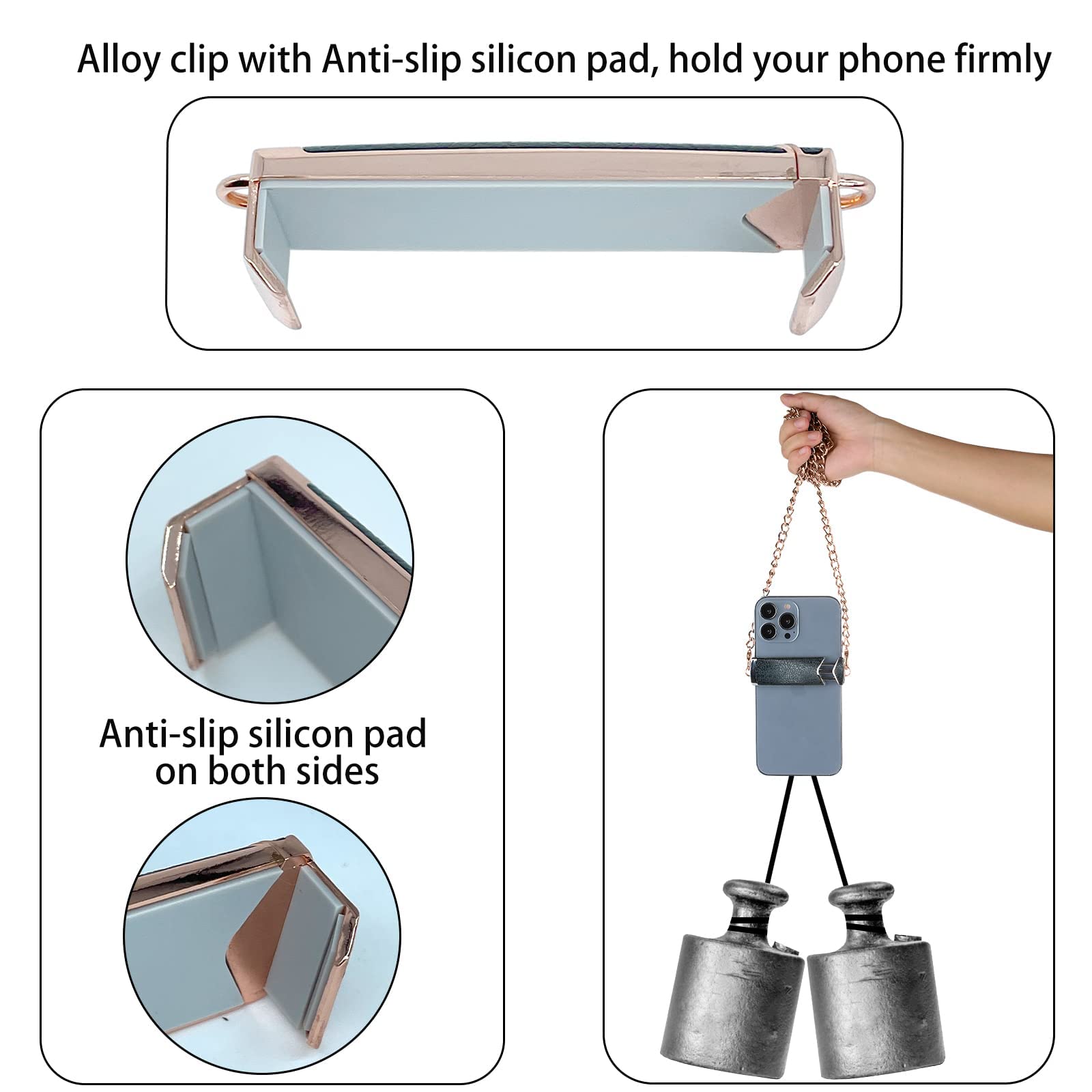 Alloy clip with Anti-slip silicon pad, hold your phone firmly

Anti-slip silicon pad on both sides