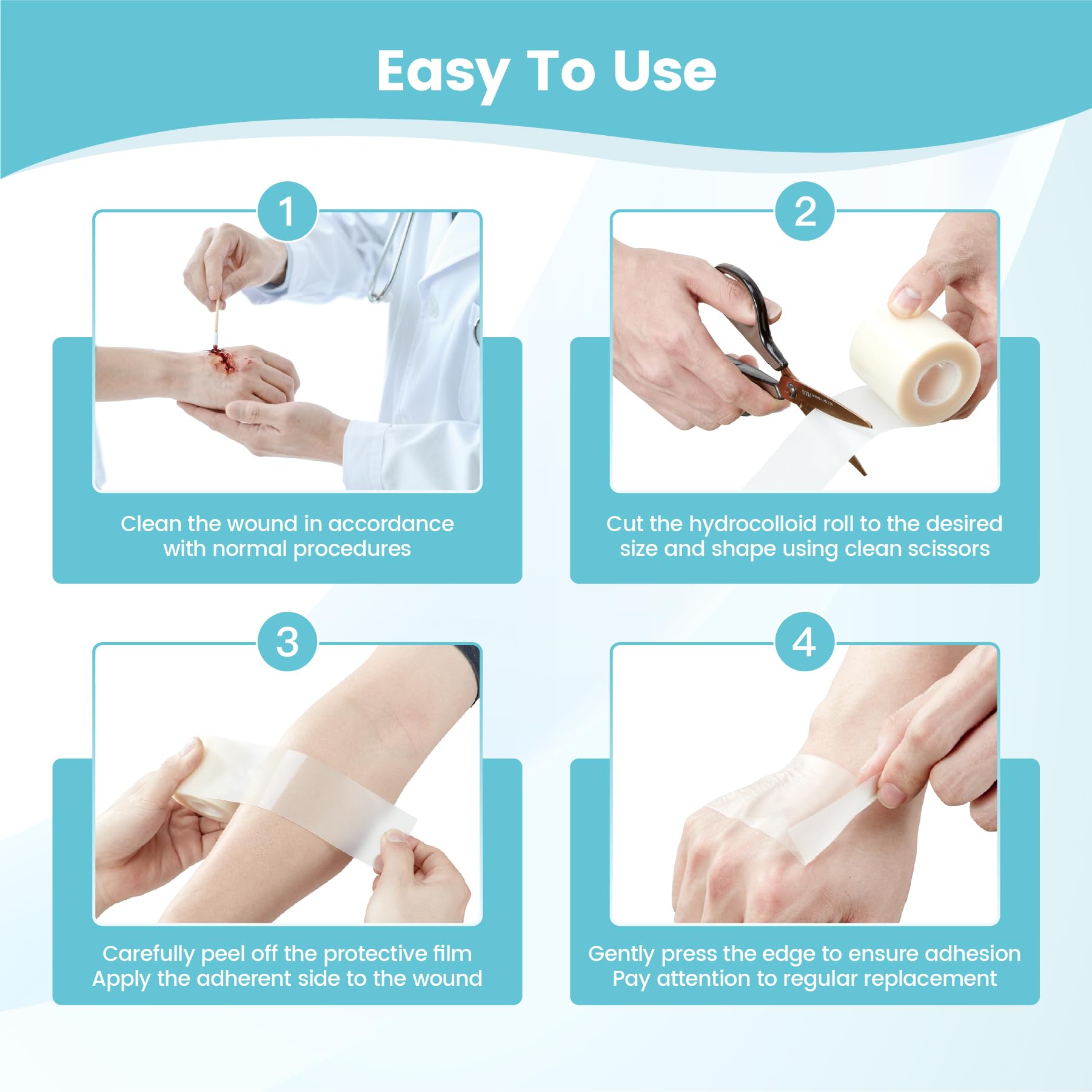 Easy To Use

1

Clean the wound in accordance with normal procedures

2

Cut the hydrocolloid roll to the desired size and shape using clean scissors

3

Carefully peel off the protective film
Apply the adherent side to the wound

4

Gently press the edge to ensure adhesion
Pay attention to regular replacement