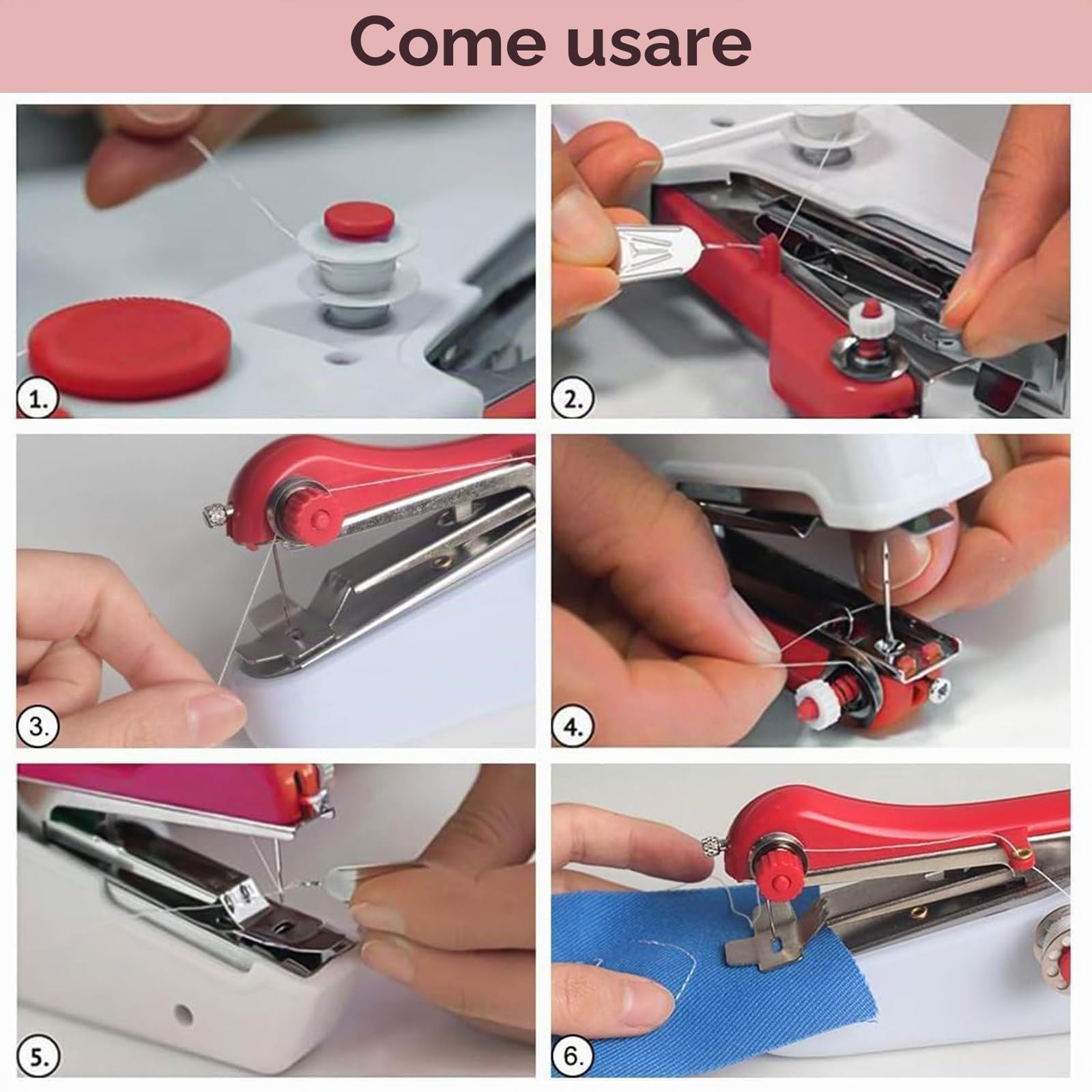 Come usare

1.

2.

3.

4.

5.

6.