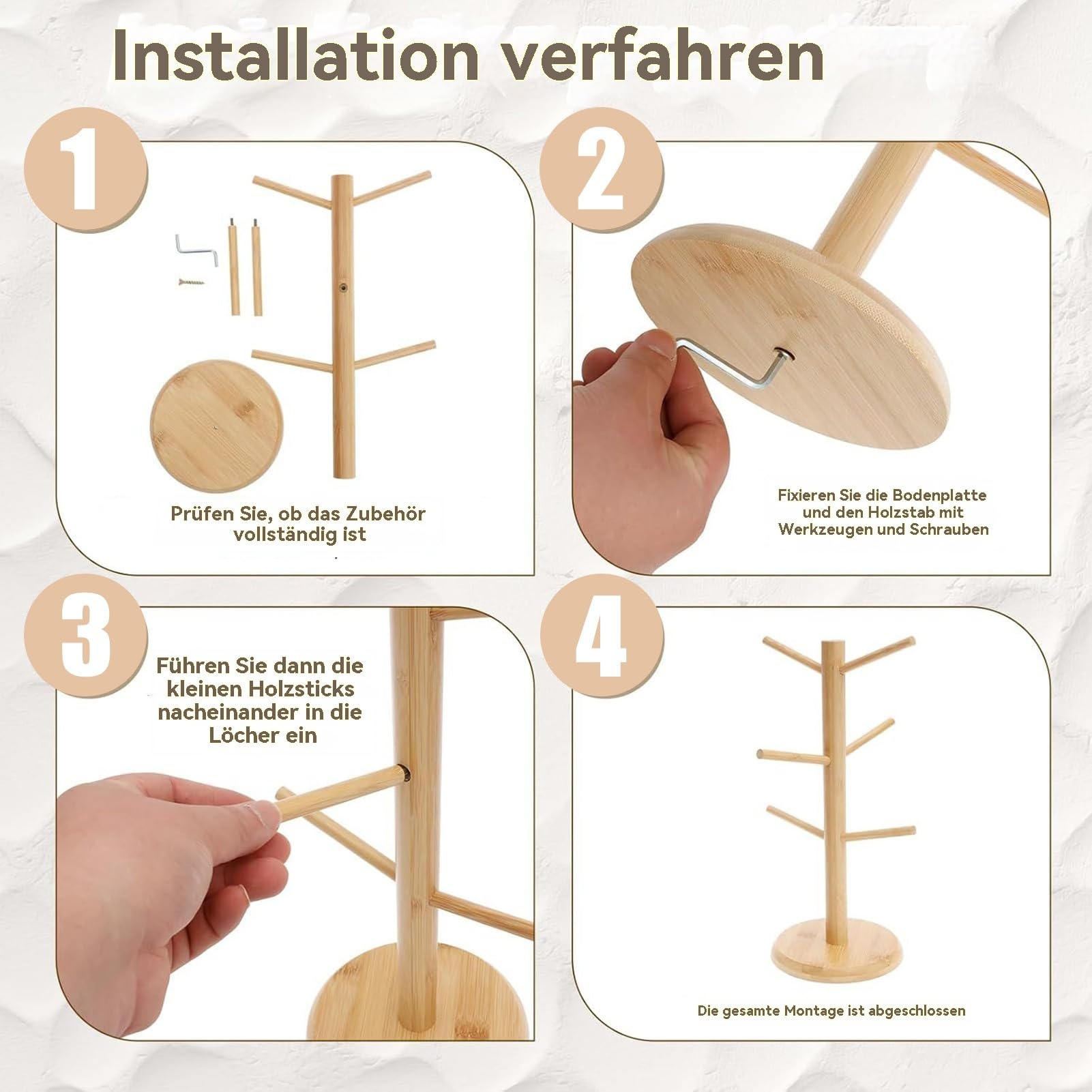 Installation verfahren

1

Prüfen Sie, ob das Zubehör vollständig ist

2

Fixieren Sie die Bodenplatte und den Holzstab mit Werkzeugen und Schrauben

3

Führen Sie dann die kleinen Holzsticks nacheinander in die Löcher ein

4

Die gesamte Montage ist abgeschlossen