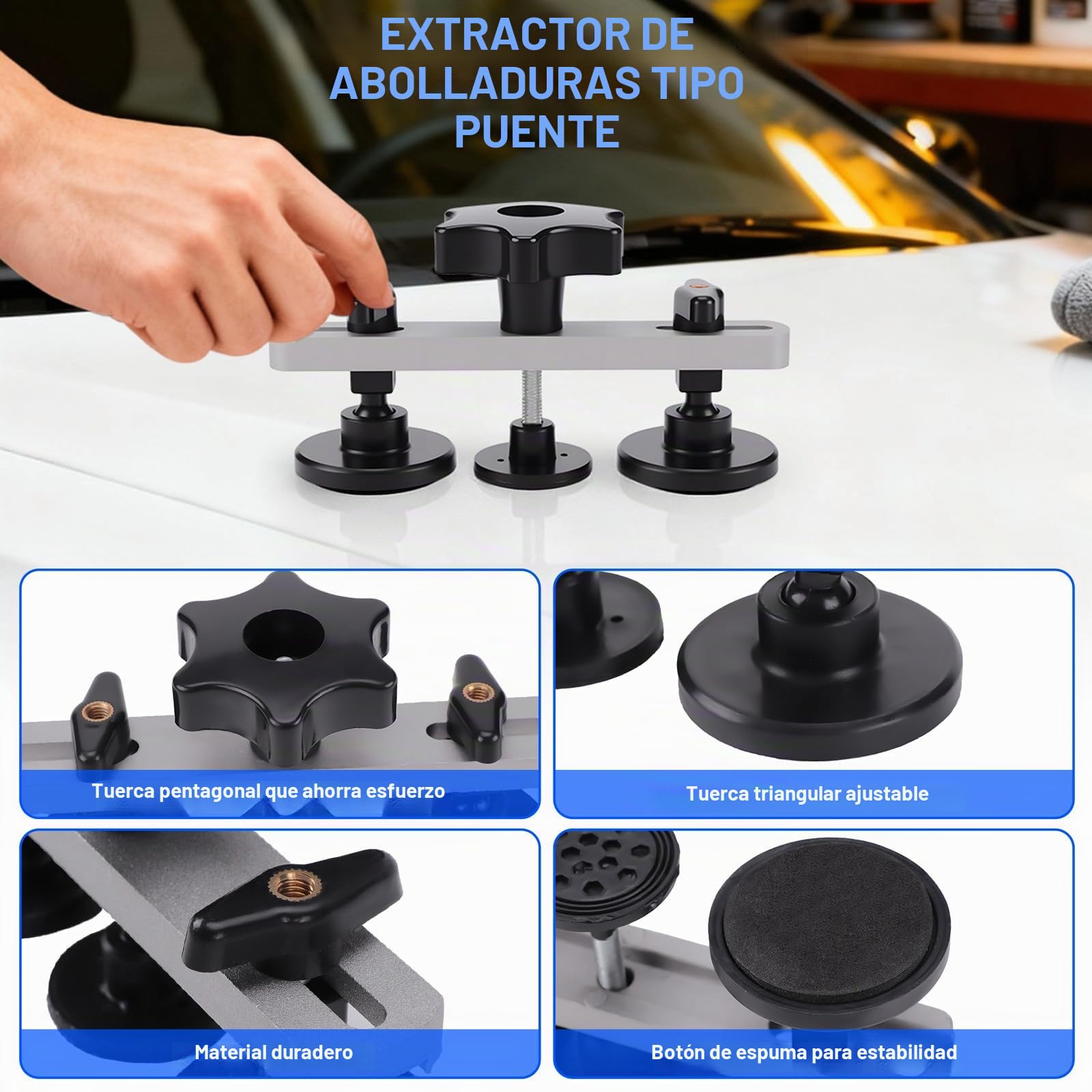 EXTRACTOR DE ABOLLADURAS TIPO PUENTE

Tuerca pentagonal que ahorra esfuerzo

Tuerca triangular ajustable

Material duradero

Botón de espuma para estabilidad