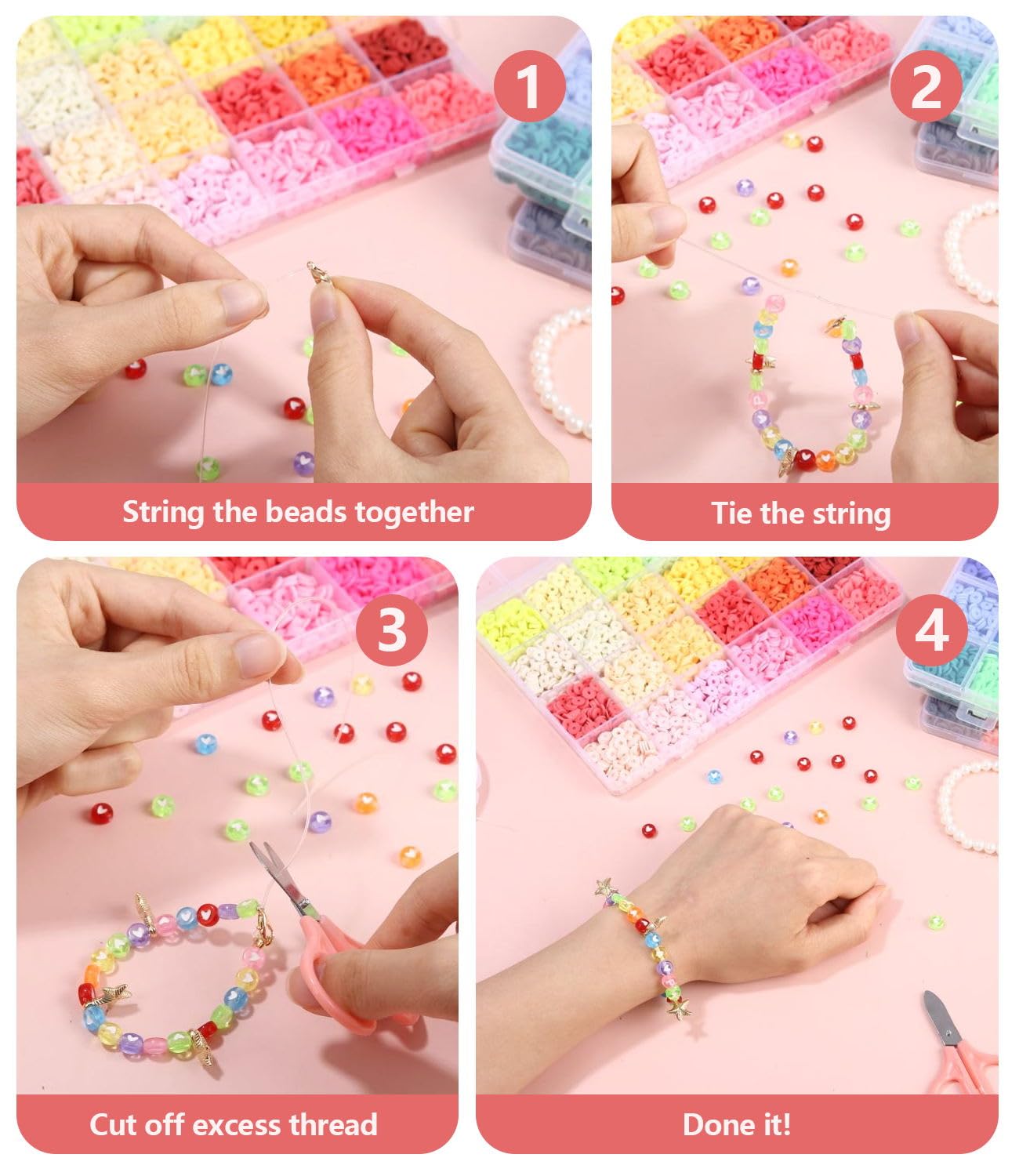 1
String the beads together

2
Tie the string

3
Cut off excess thread

4
Done it!