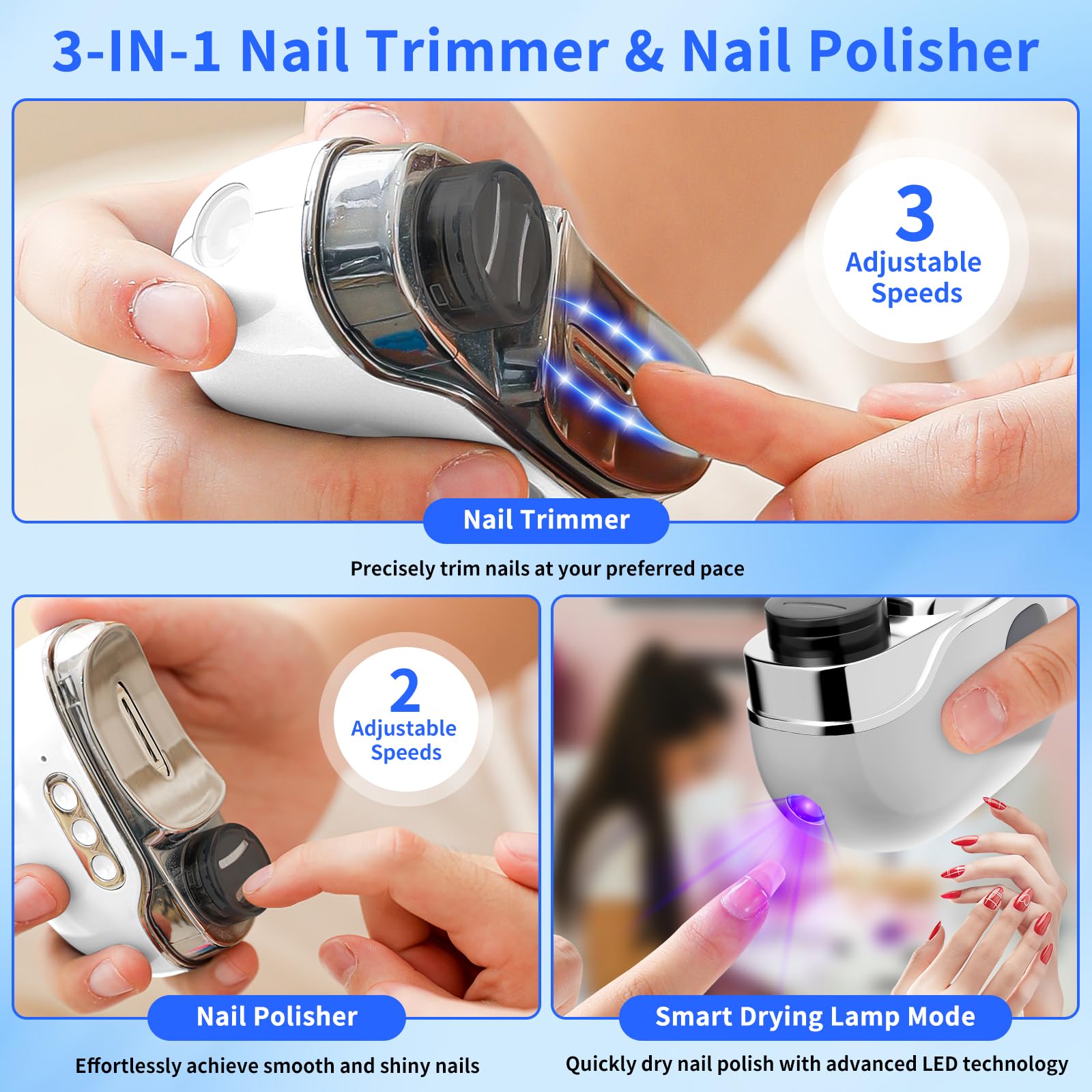 3-IN-1 Nail Trimmer & Nail Polisher

3
Adjustable
Speeds

Nail Trimmer

Precisely trim nails at your preferred pace

2
Adjustable
Speeds

Nail Polisher

Effortlessly achieve smooth and shiny nails

Smart Drying Lamp Mode

Quickly dry nail polish with advanced LED technology