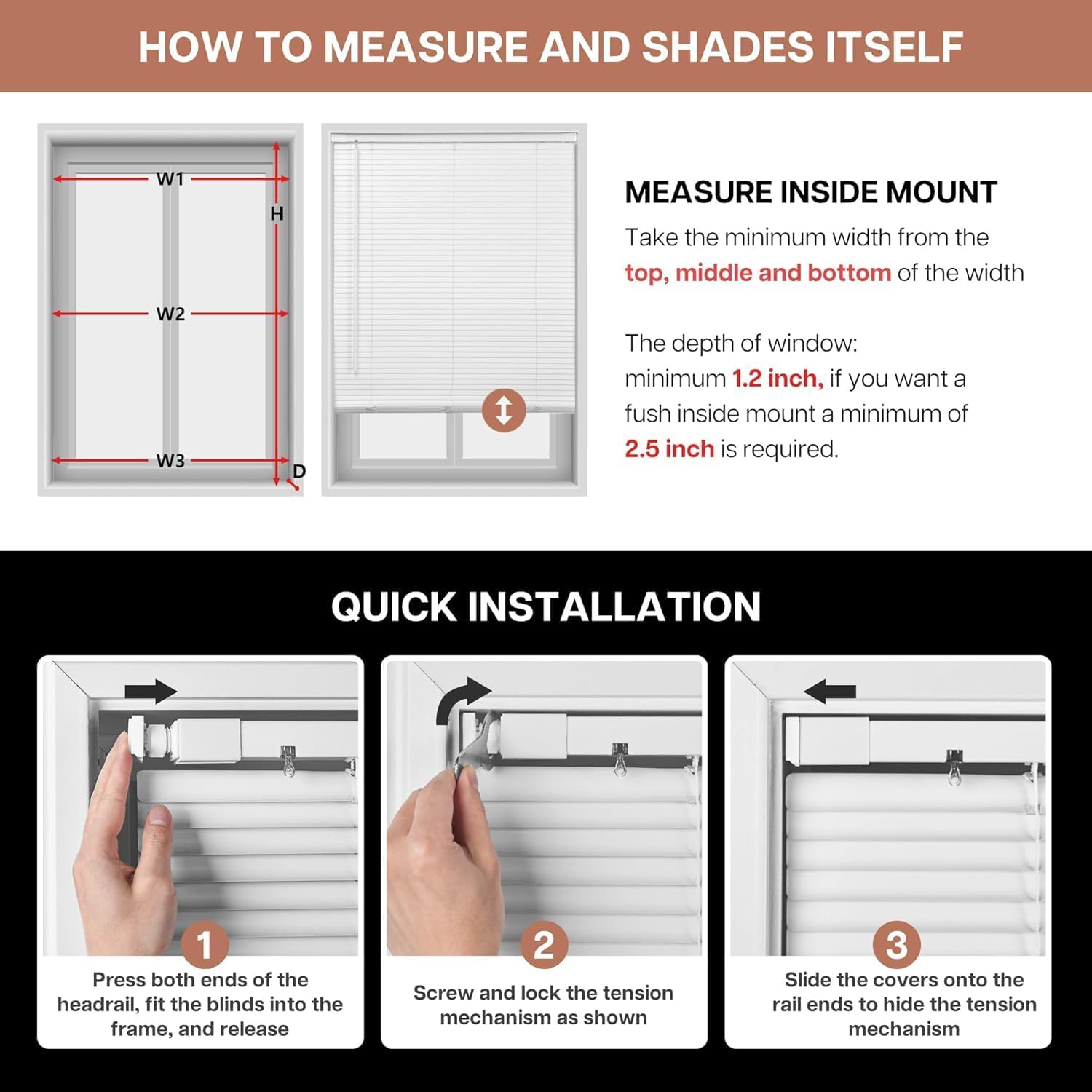 HOW TO MEASURE AND SHADES ITSELF

W1

H

W2

W3

D

MEASURE INSIDE MOUNT

Take the minimum width from the top, middle and bottom of the width

The depth of window: minimum 1.2 inch, if you want a fush inside mount a minimum of 2.5 inch is required.

QUICK INSTALLATION

1
Press both ends of the headrail, fit the blinds into the frame, and release

2
Screw and lock the tension mechanism as shown

3
Slide the covers onto the rail ends to hide the tension mechanism