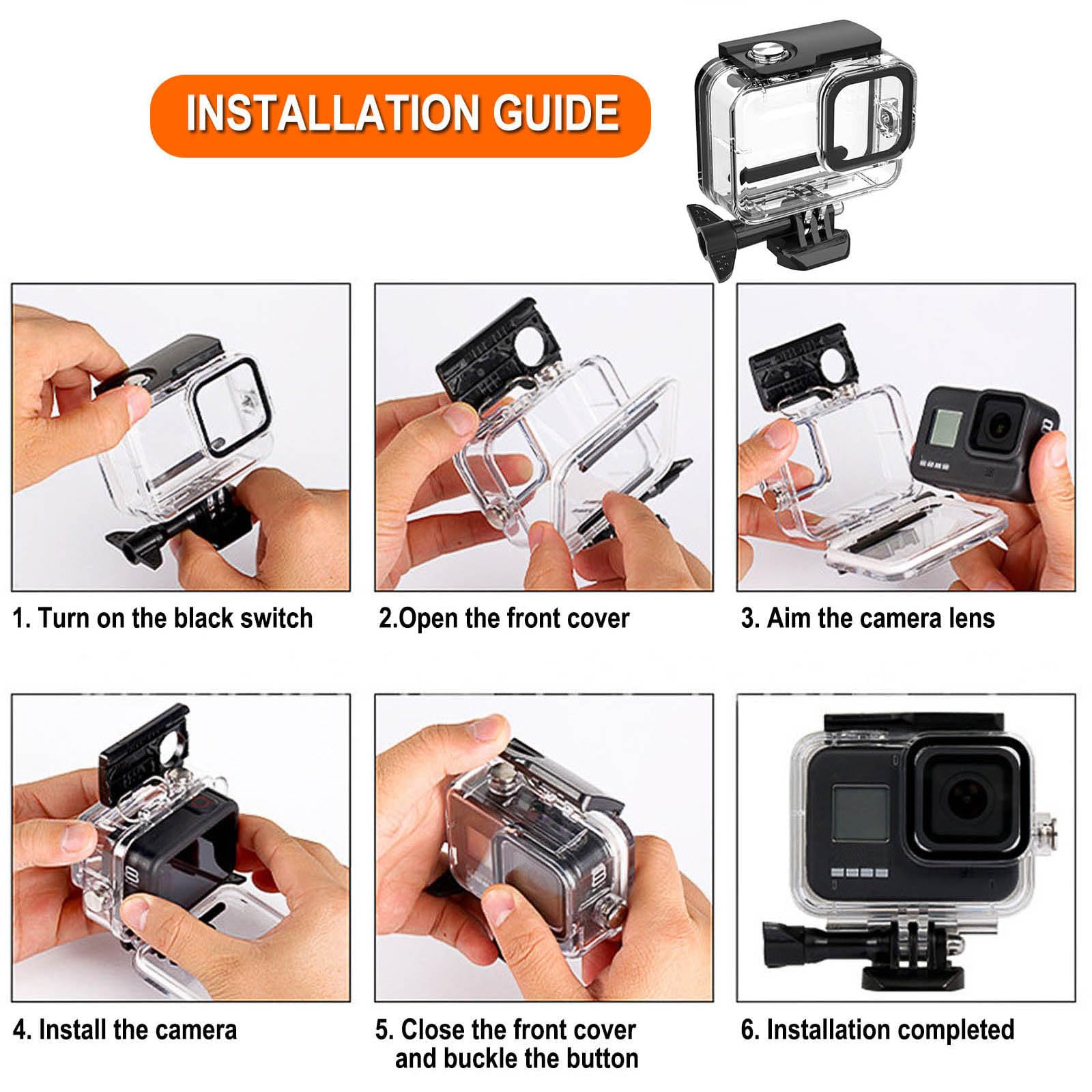 INSTALLATION GUIDE

1. Turn on the black switch

2.Open the front cover

3. Aim the camera lens

4. Install the camera

5. Close the front cover and buckle the button

6. Installation completed