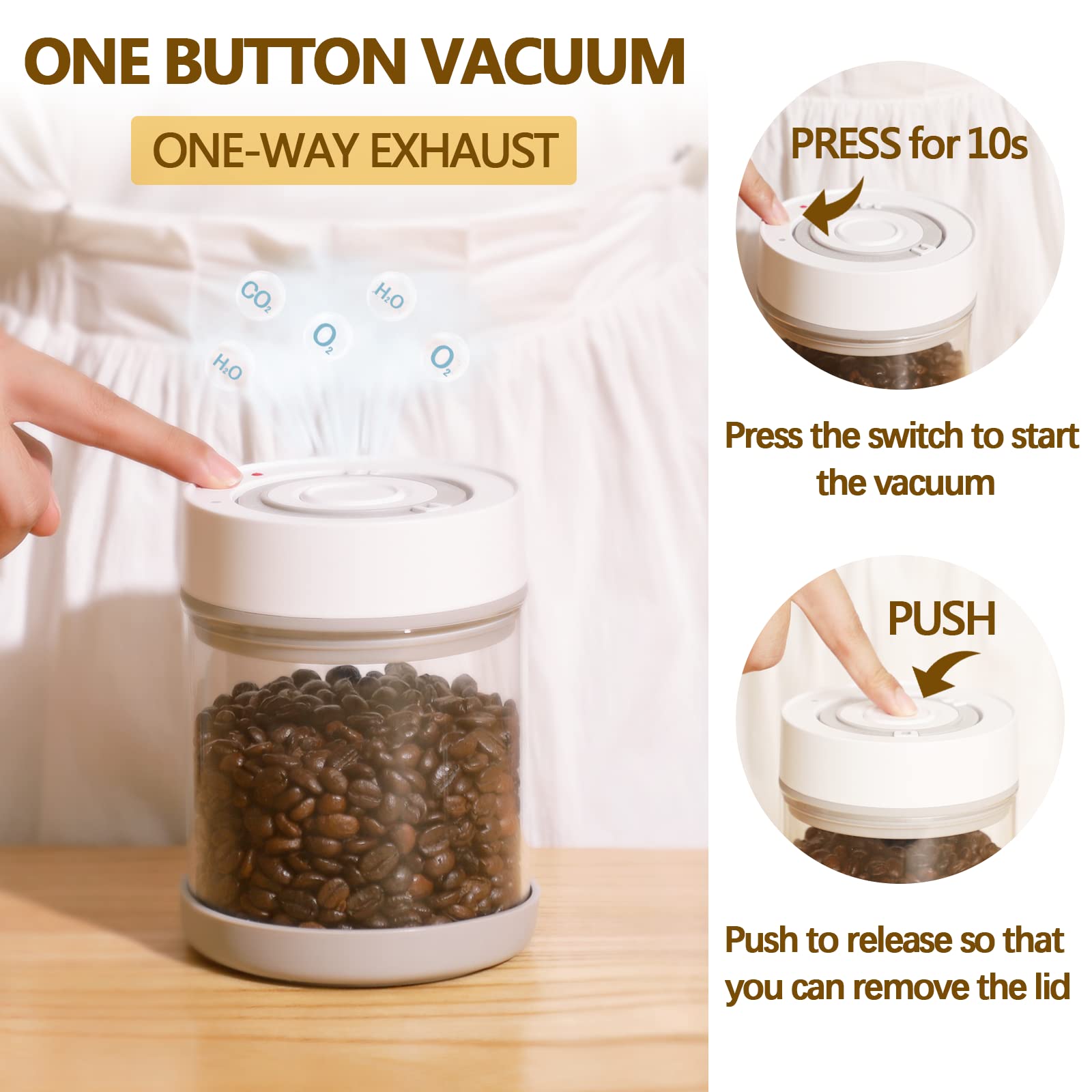 ONE BUTTON VACUUM

ONE-WAY EXHAUST

$CO_2$ $H_2O$ $O_2$ $H_2O$ $O_2$

PRESS for 10s

Press the switch to start the vacuum

PUSH

Push to release so that you can remove the lid