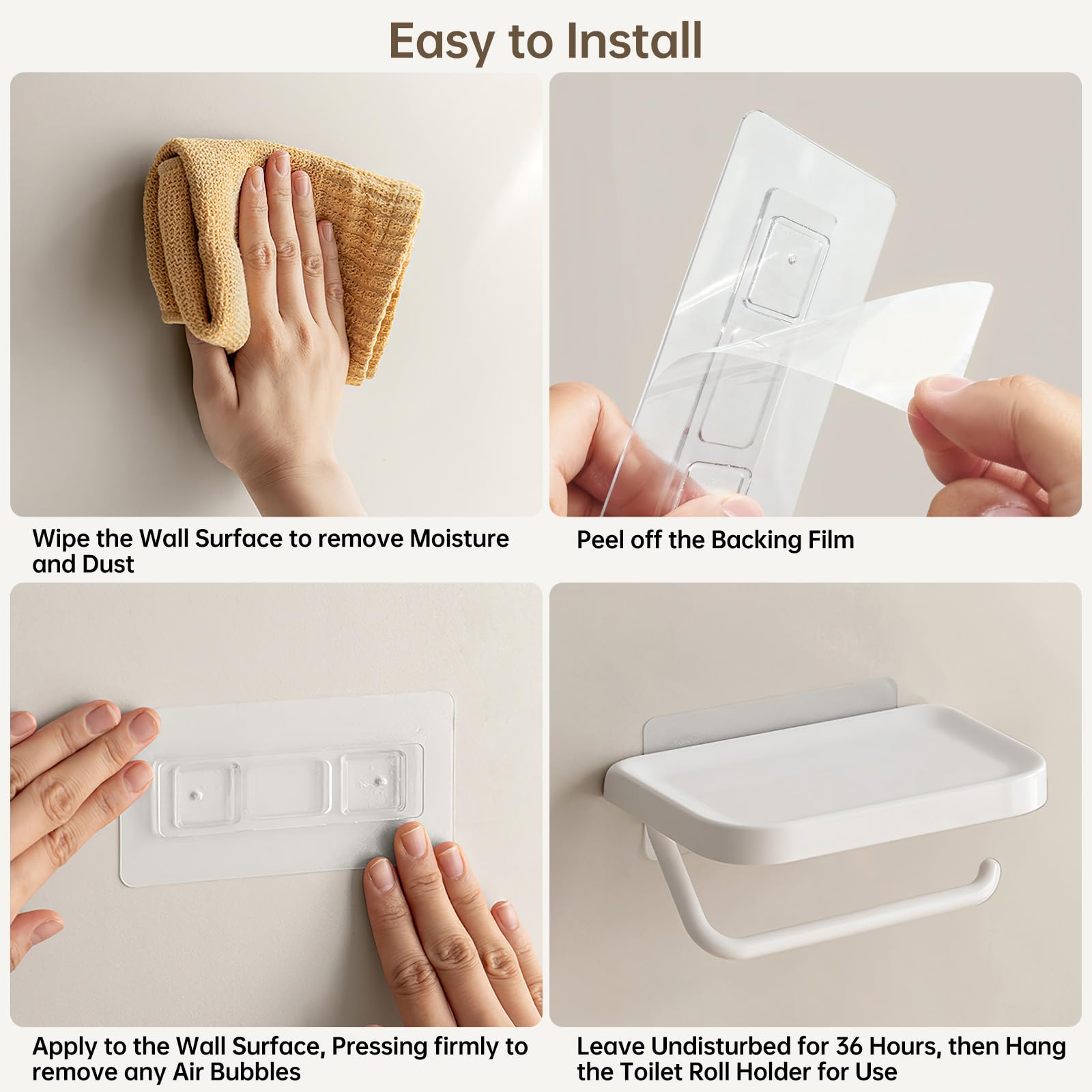 Easy to Install

Wipe the Wall Surface to remove Moisture and Dust

Peel off the Backing Film

Apply to the Wall Surface, Pressing firmly to remove any Air Bubbles

Leave Undisturbed for 36 Hours, then Hang the Toilet Roll Holder for Use