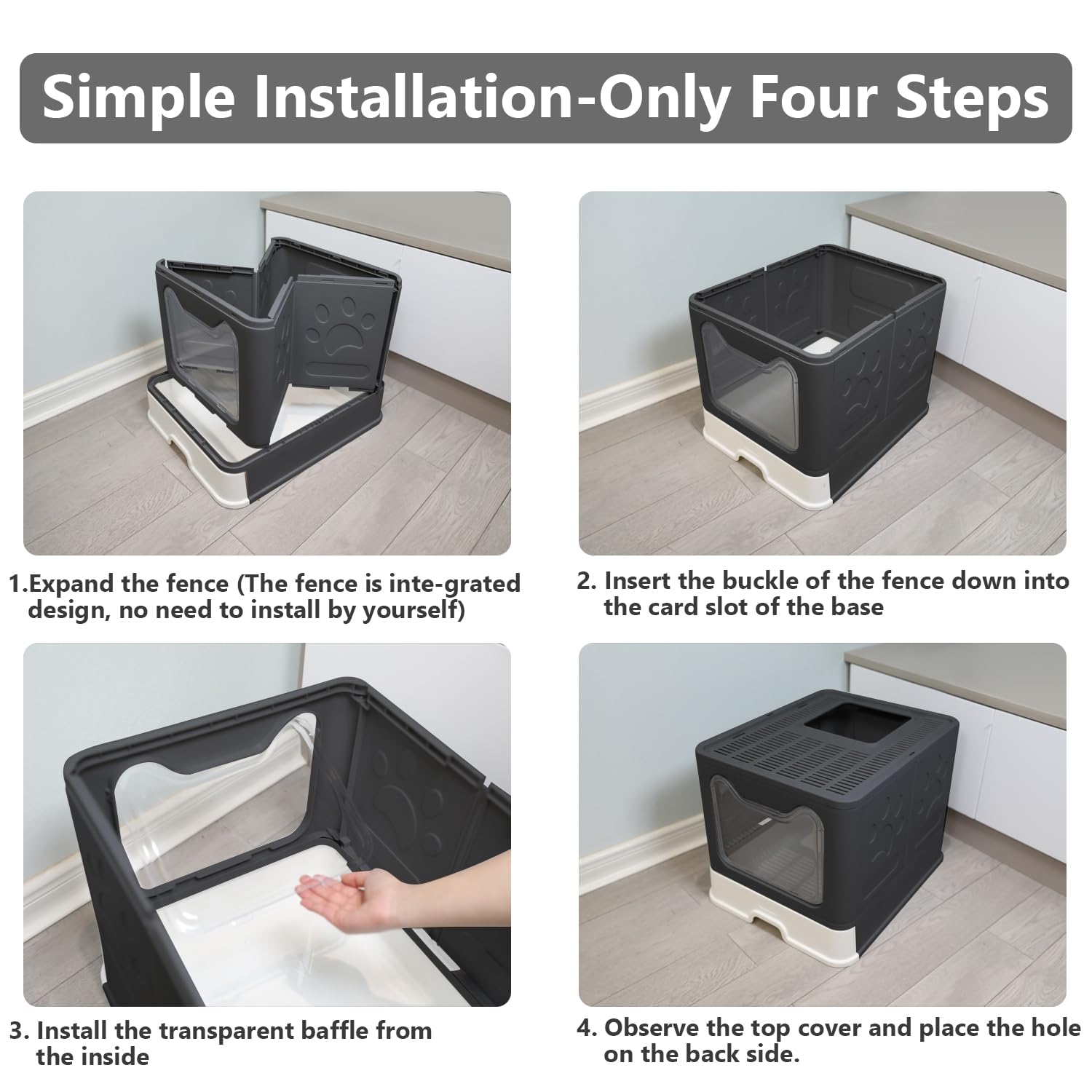 Simple Installation-Only Four Steps

1.Expand the fence (The fence is inte-grated design, no need to install by yourself)

2. Insert the buckle of the fence down into the card slot of the base

3. Install the transparent baffle from the inside

4. Observe the top cover and place the hole on the back side.