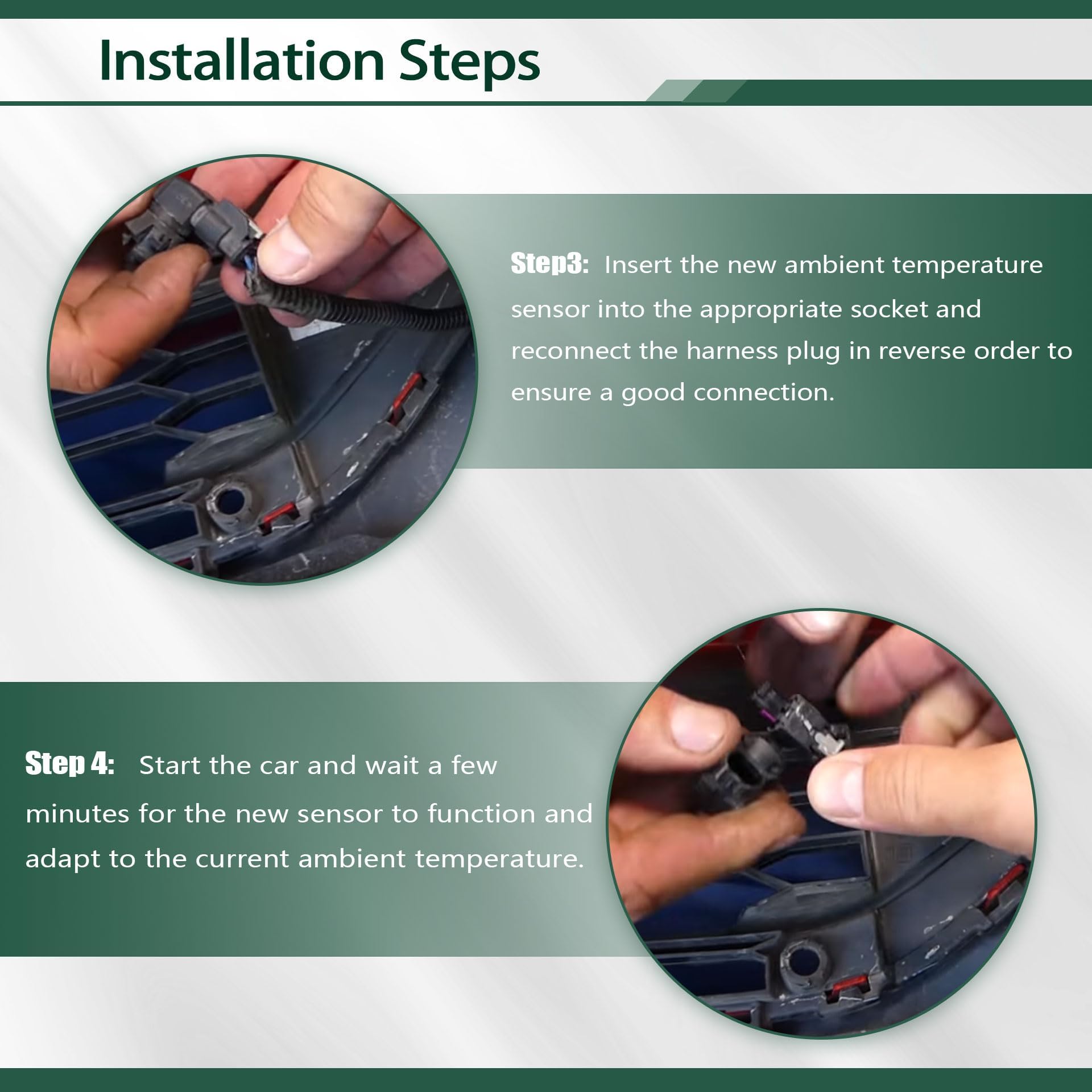 Installation Steps

Step3: Insert the new ambient temperature sensor into the appropriate socket and reconnect the harness plug in reverse order to ensure a good connection.

Step 4: Start the car and wait a few minutes for the new sensor to function and adapt to the current ambient temperature.