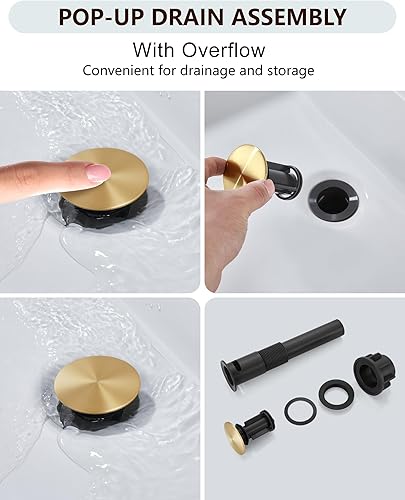 POP-UP DRAIN ASSEMBLY

With Overflow

Convenient for drainage and storage