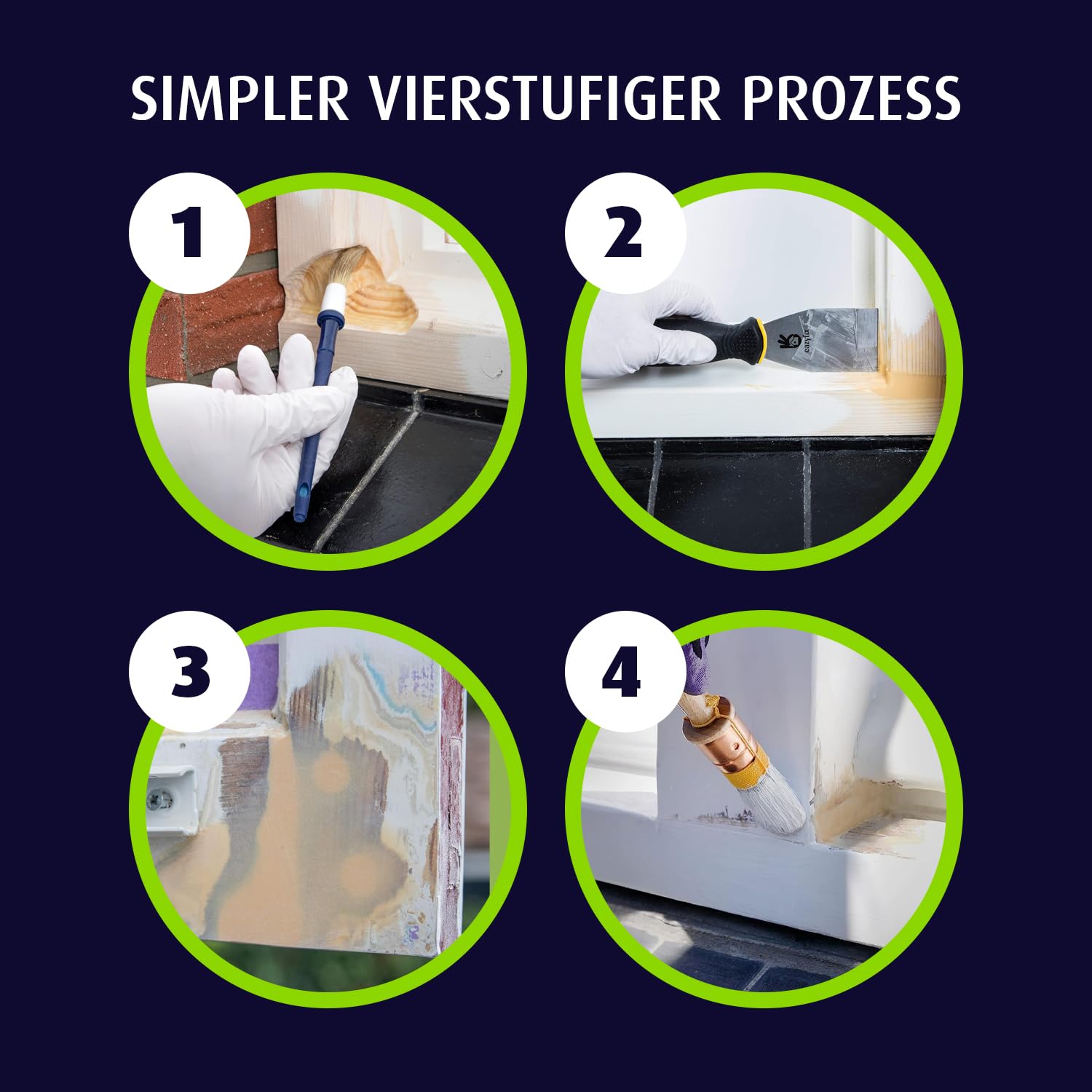 SIMPLER VIERSTUFIGER PROZESS

1

2

eazyfix

3

4