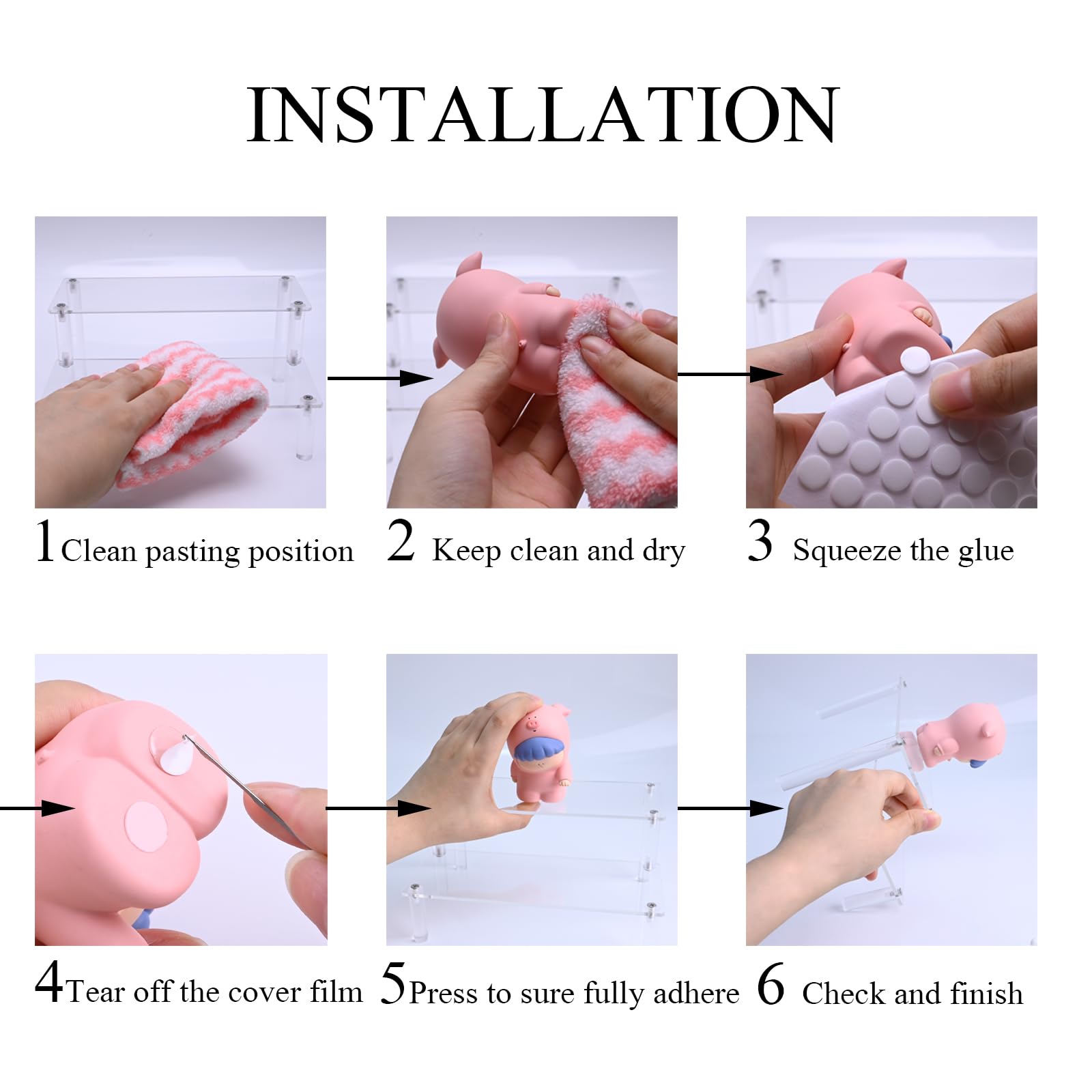 INSTALLATION

1 Clean pasting position

2 Keep clean and dry

3 Squeeze the glue

4 Tear off the cover film

5 Press to sure fully adhere

6 Check and finish