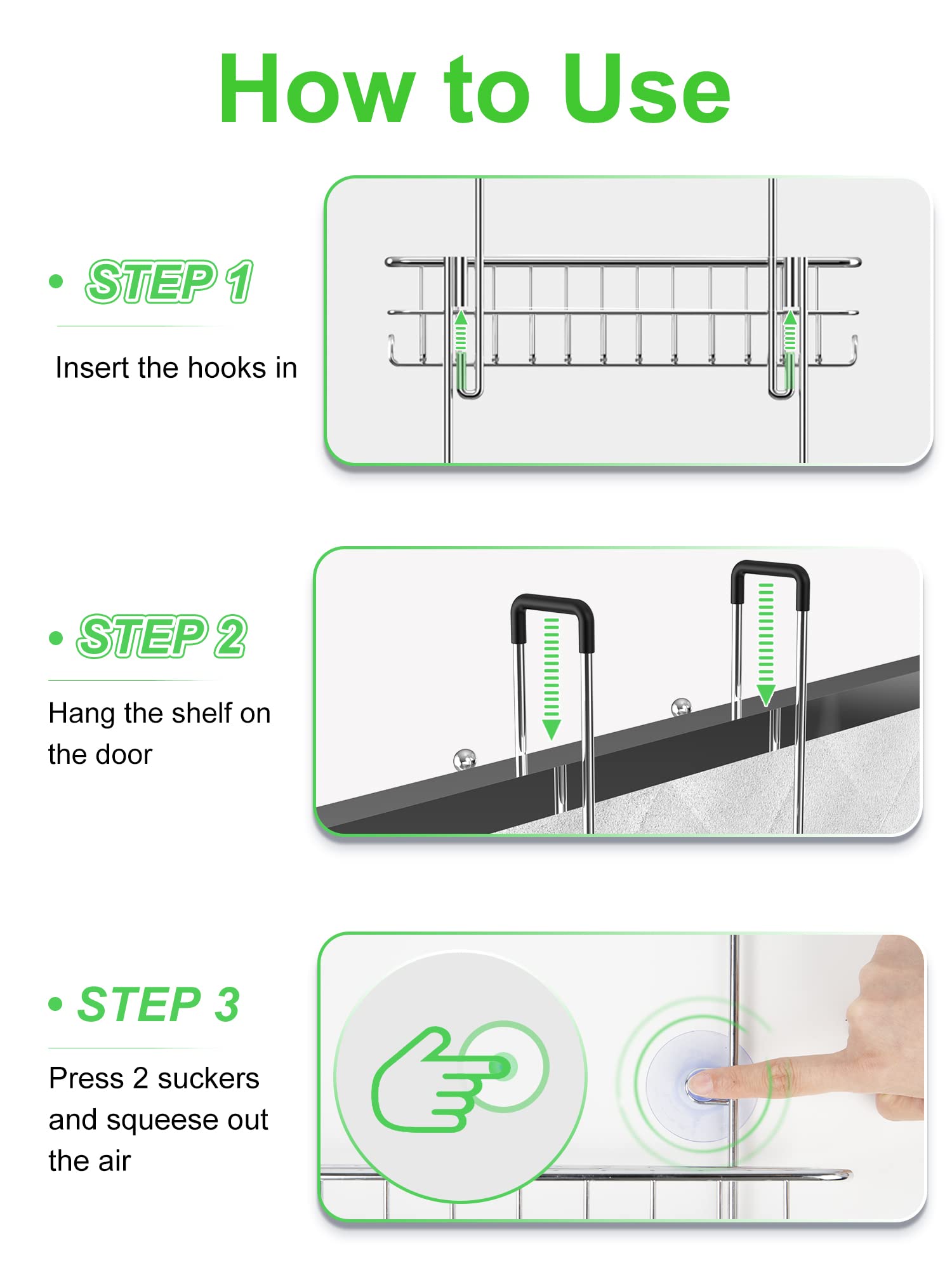 How to Use

• STEP 1

Insert the hooks in

• STEP 2

Hang the shelf on the door

• STEP 3

Press 2 suckers and squeese out the air