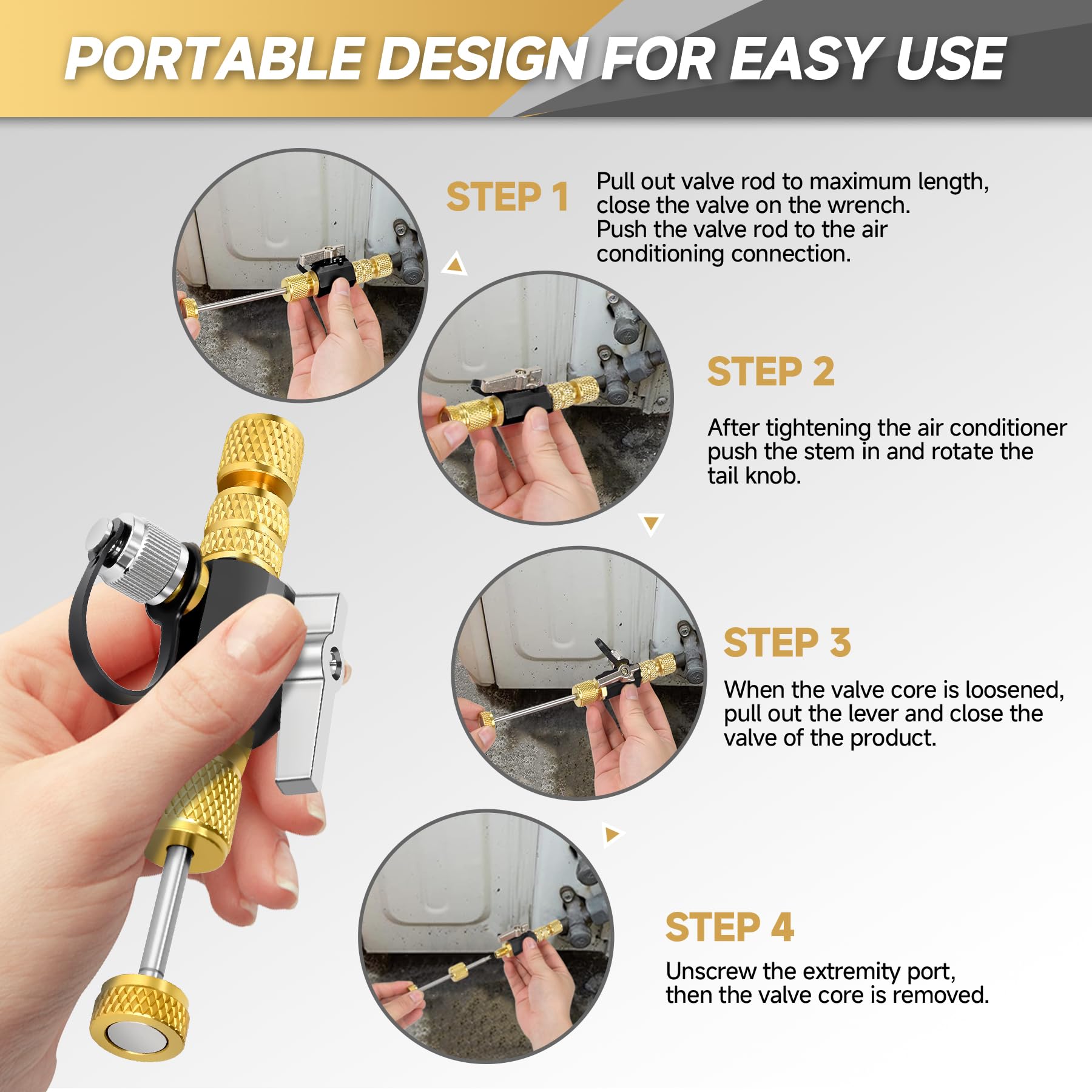 PORTABLE DESIGN FOR EASY USE

STEP 1

Pull out valve rod to maximum length, close the valve on the wrench. Push the valve rod to the air conditioning connection.

STEP 2

After tightening the air conditioner push the stem in and rotate the tail knob.

STEP 3

When the valve core is loosened, pull out the lever and close the valve of the product.

STEP 4

Unscrew the extremity port, then the valve core is removed.