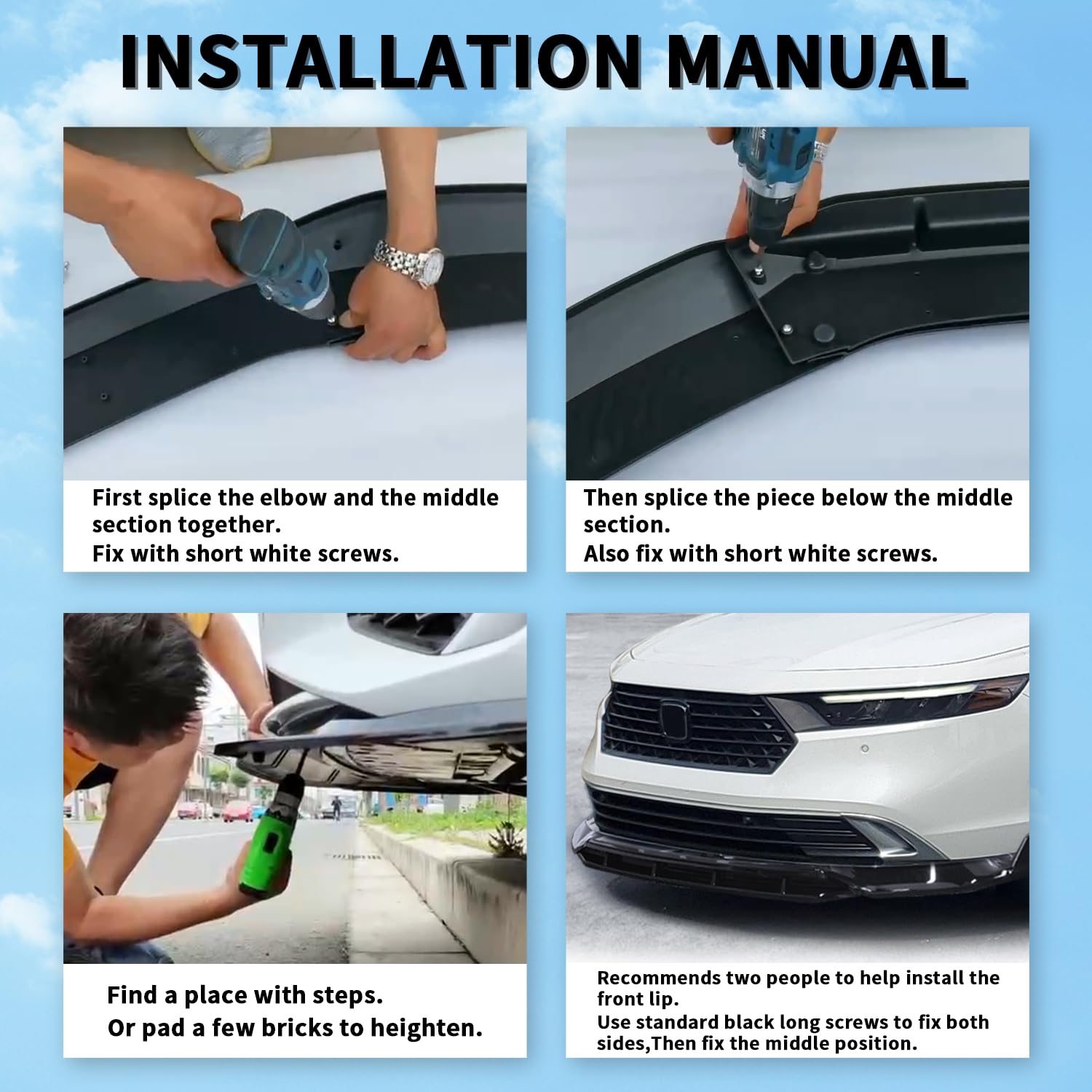 INSTALLATION MANUAL

First splice the elbow and the middle section together.
Fix with short white screws.

Then splice the piece below the middle section.
Also fix with short white screws.

Find a place with steps.
Or pad a few bricks to heighten.

Recommends two people to help install the front lip.
Use standard black long screws to fix both sides,Then fix the middle position.