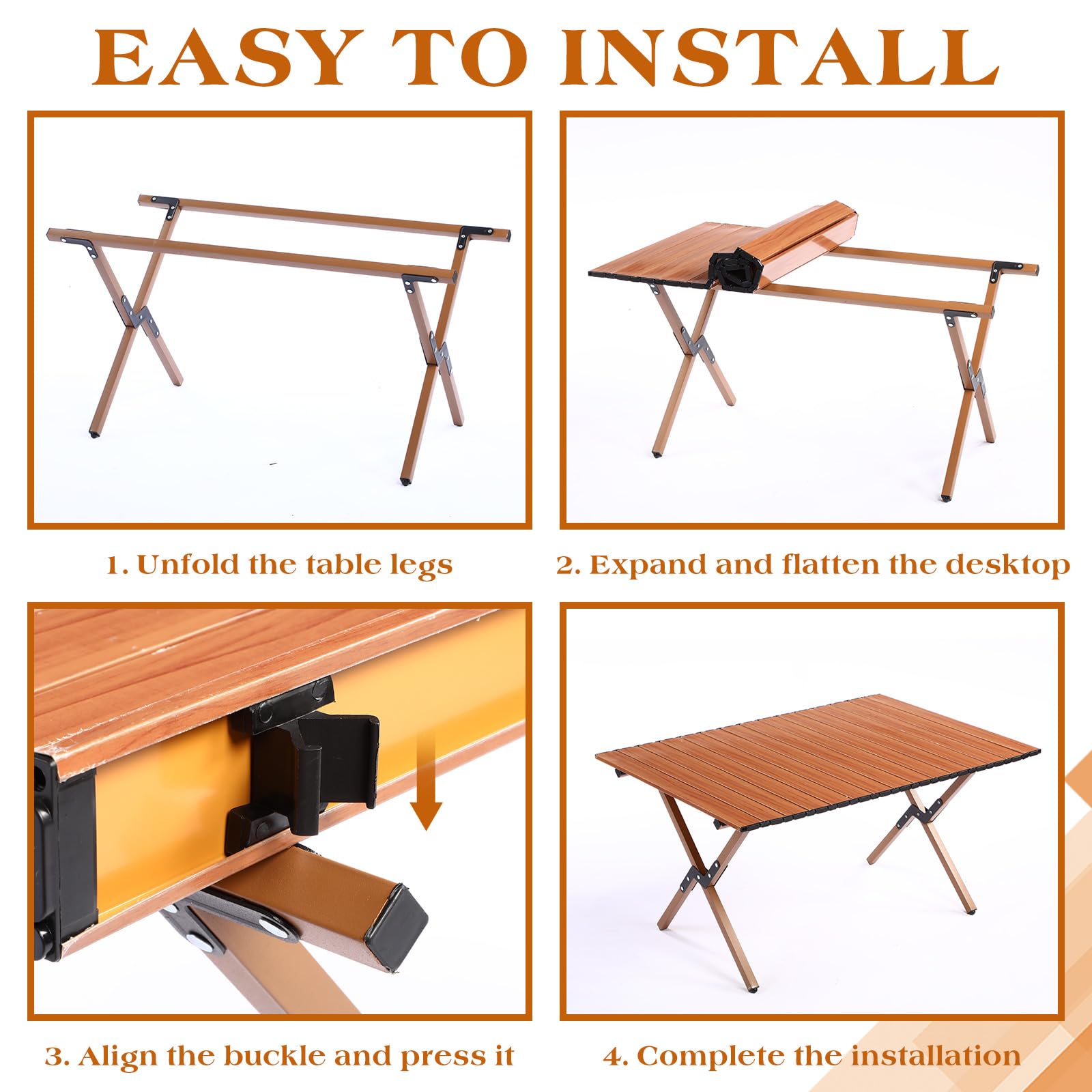 EASY TO INSTALL

1. Unfold the table legs

2. Expand and flatten the desktop

3. Align the buckle and press it

4. Complete the installation