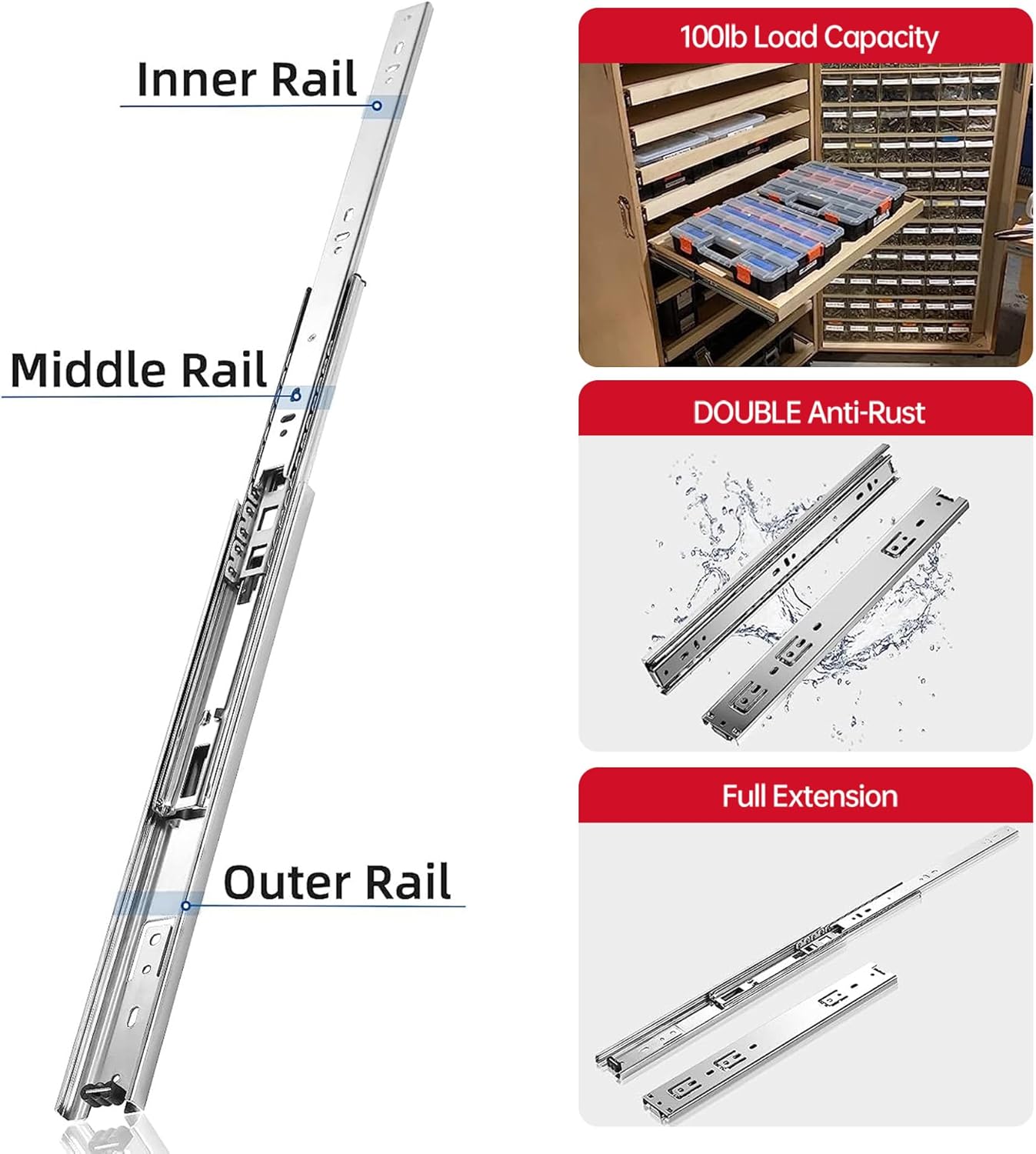 Inner Rail

Middle Rail

Outer Rail

100lb Load Capacity

DOUBLE Anti-Rust

Full Extension