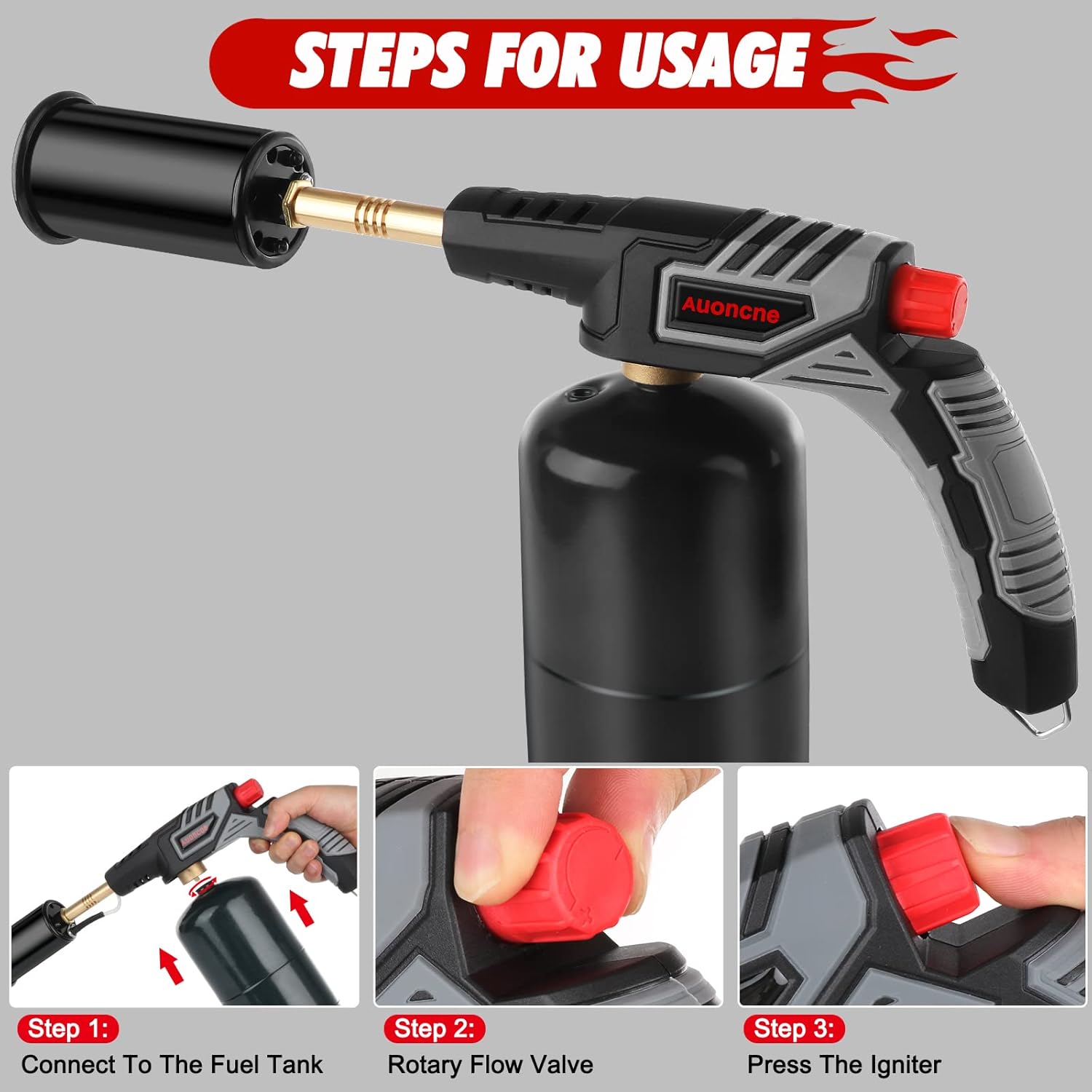 STEPS FOR USAGE

Auoncne

Step 1:
Connect To The Fuel Tank

Step 2:
Rotary Flow Valve

Step 3:
Press The Igniter