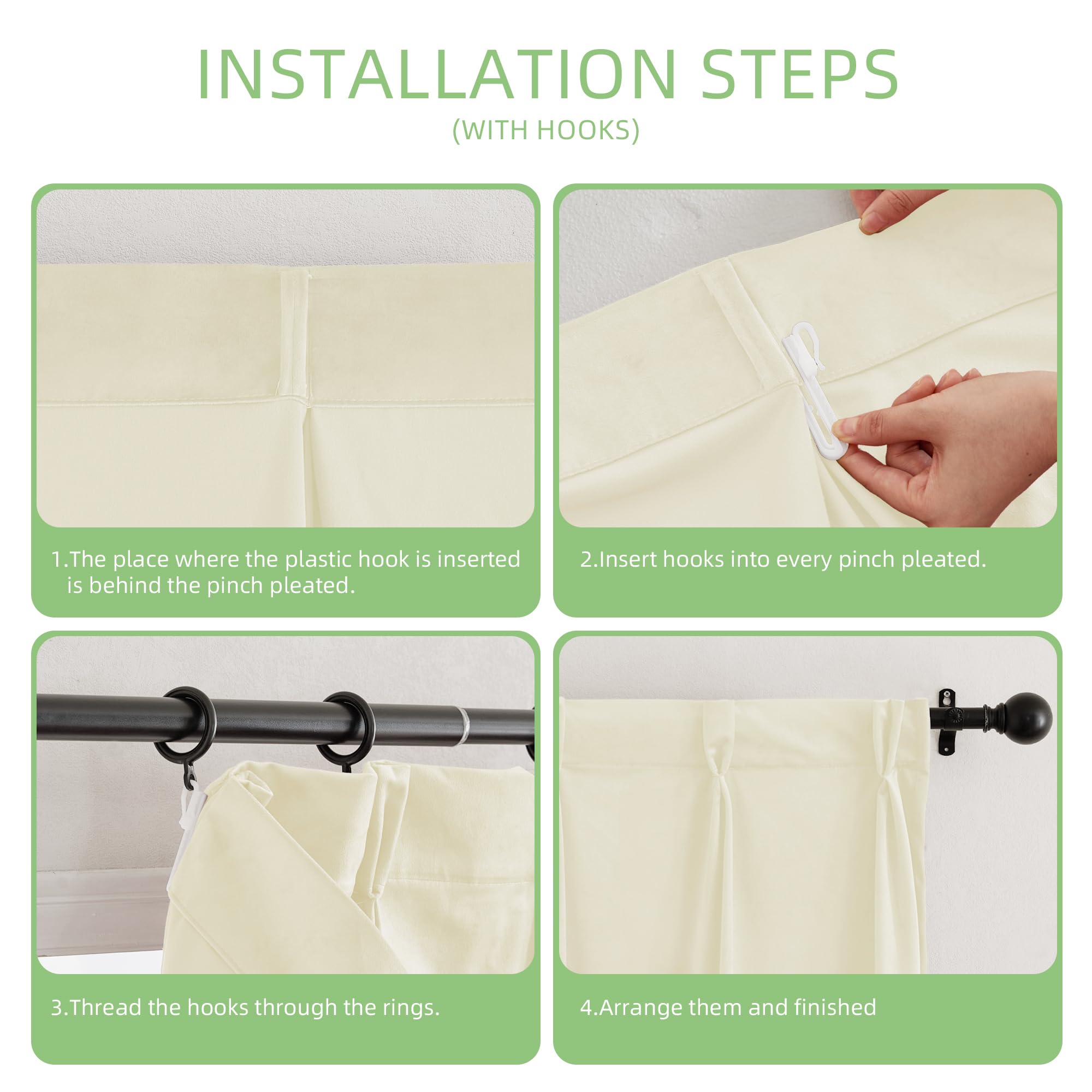 INSTALLATION STEPS
(WITH HOOKS)

1.The place where the plastic hook is inserted is behind the pinch pleated.

2.Insert hooks into every pinch pleated.

3.Thread the hooks through the rings.

4.Arrange them and finished