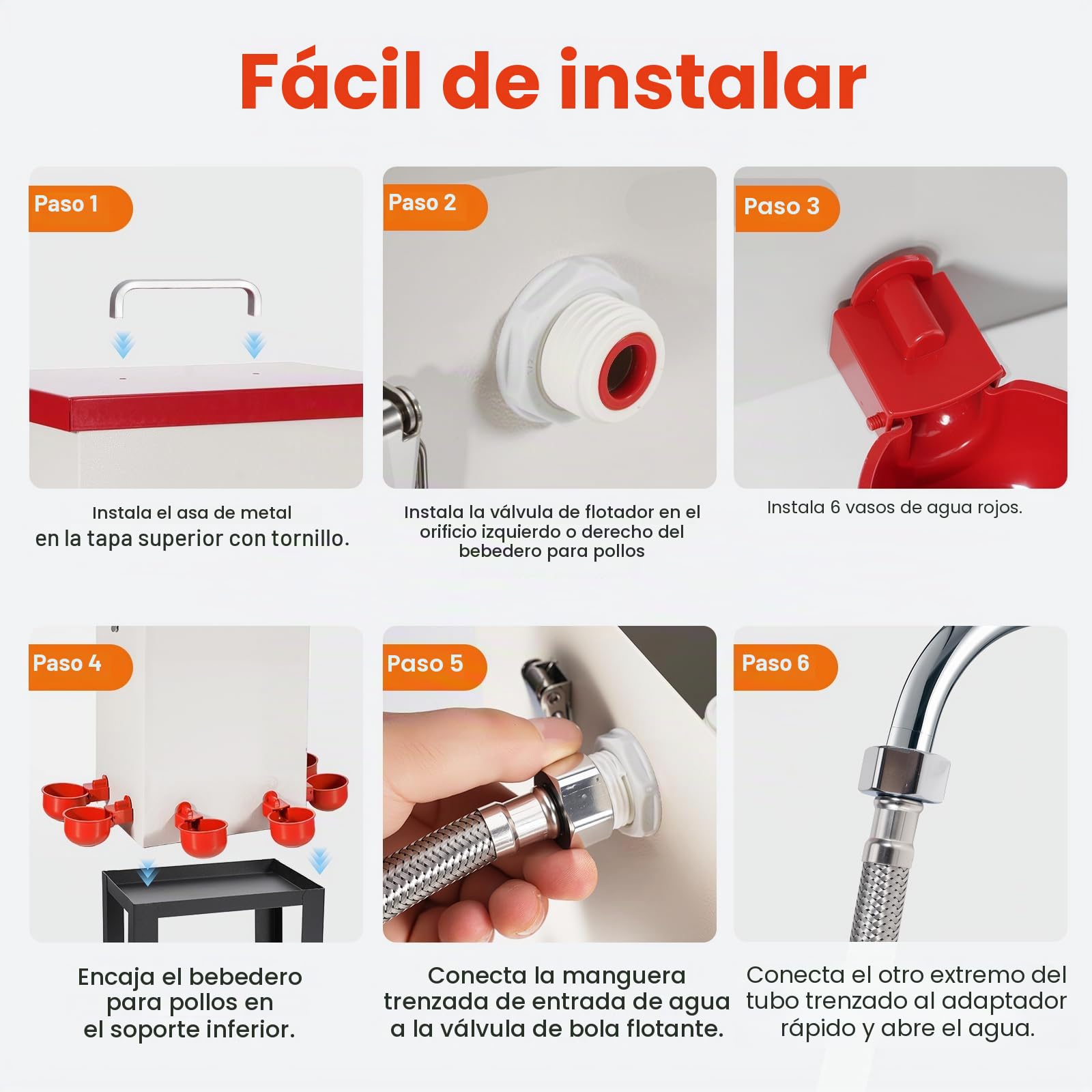 Fácil de instalar

Paso 1

Instala el asa de metal en la tapa superior con tornillo.

Paso 2

Instala la válvula de flotador en el orificio izquierdo o derecho del bebedero para pollos

Paso 3

Instala 6 vasos de agua rojos.

Paso 4

Encaja el bebedero para pollos en el soporte inferior.

Paso 5

Conecta la manguera trenzada de entrada de agua a la válvula de bola flotante.

Paso 6

Conecta el otro extremo del tubo trenzado al adaptador rápido y abre el agua.